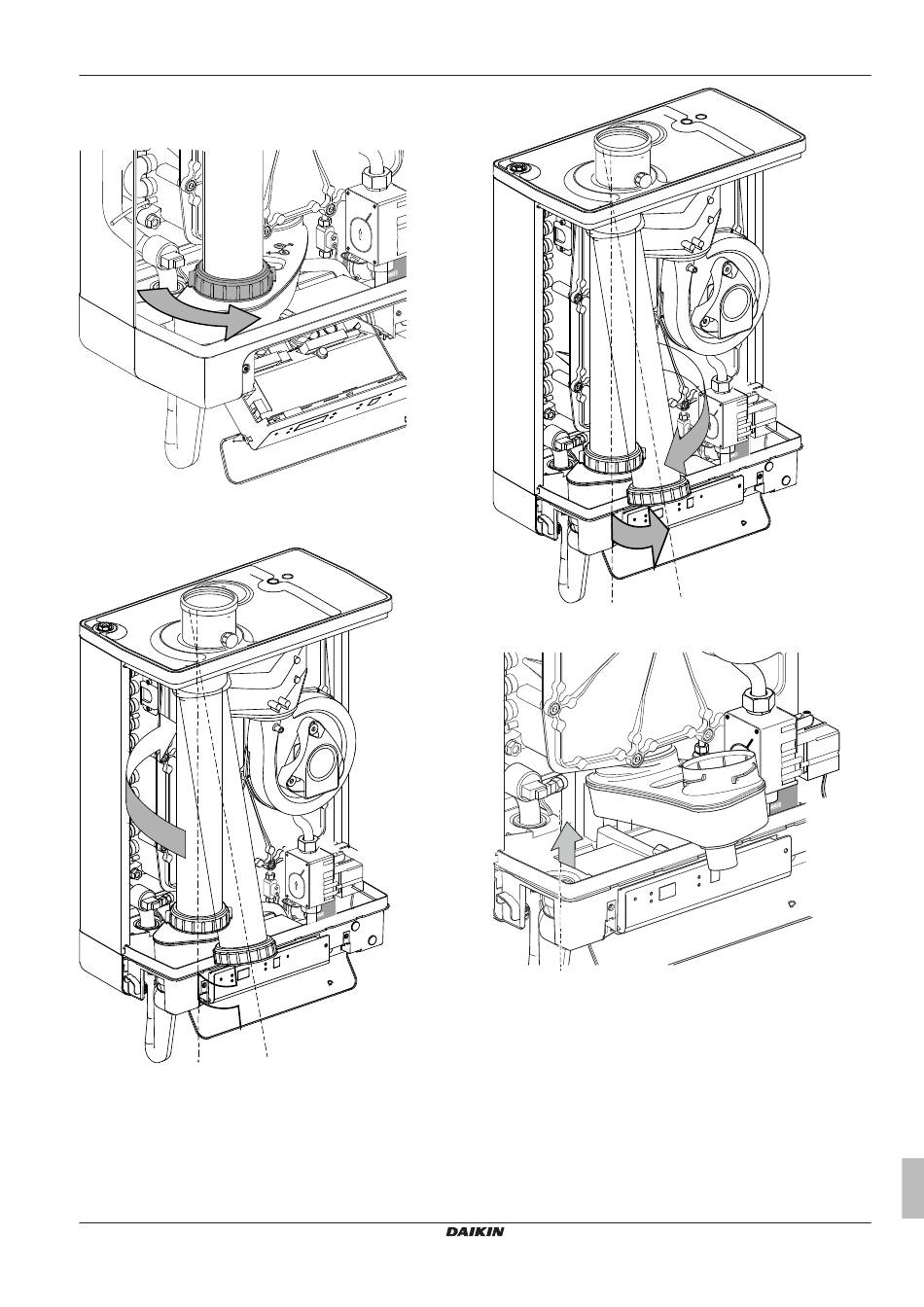 DAIKIN