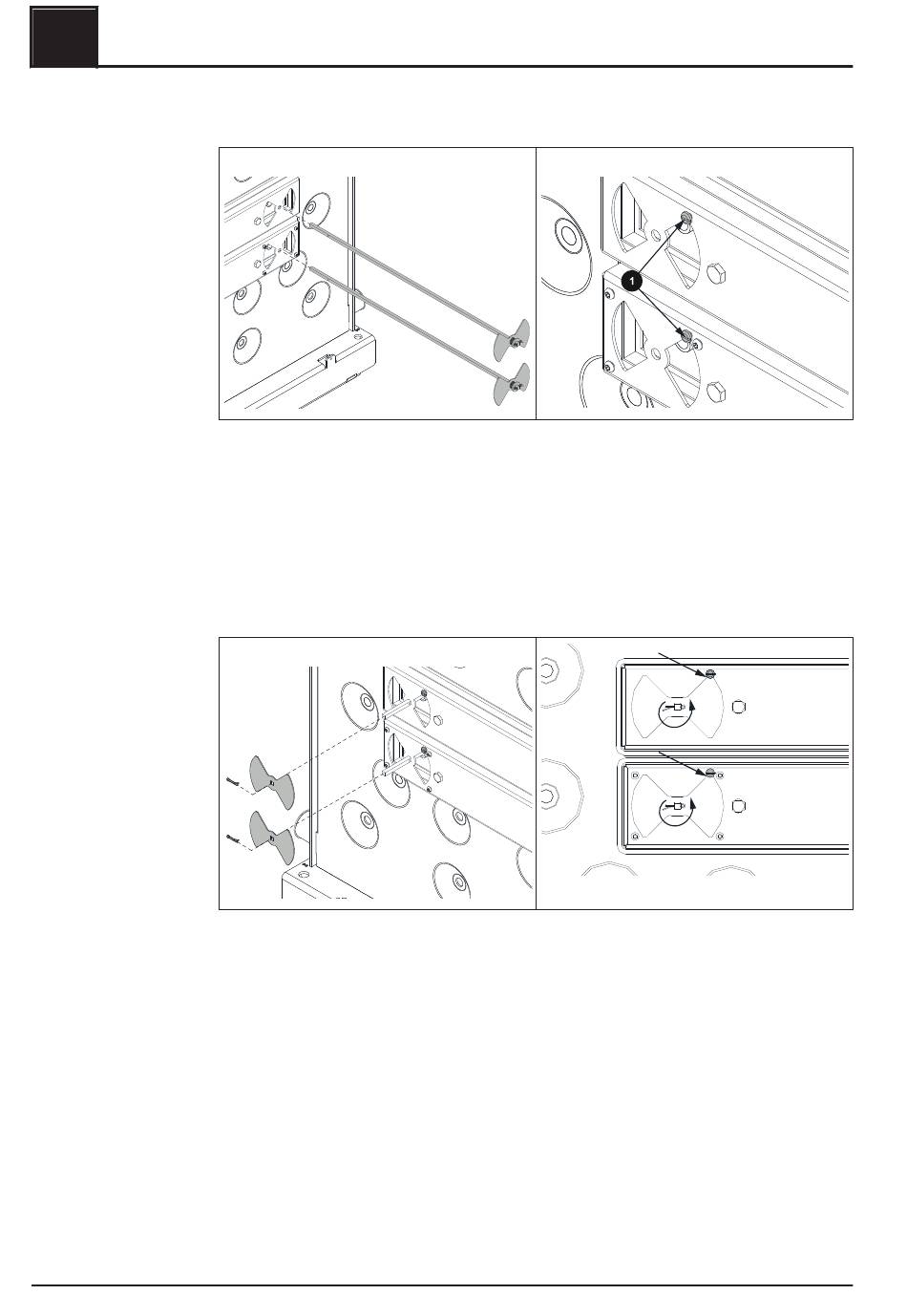 1