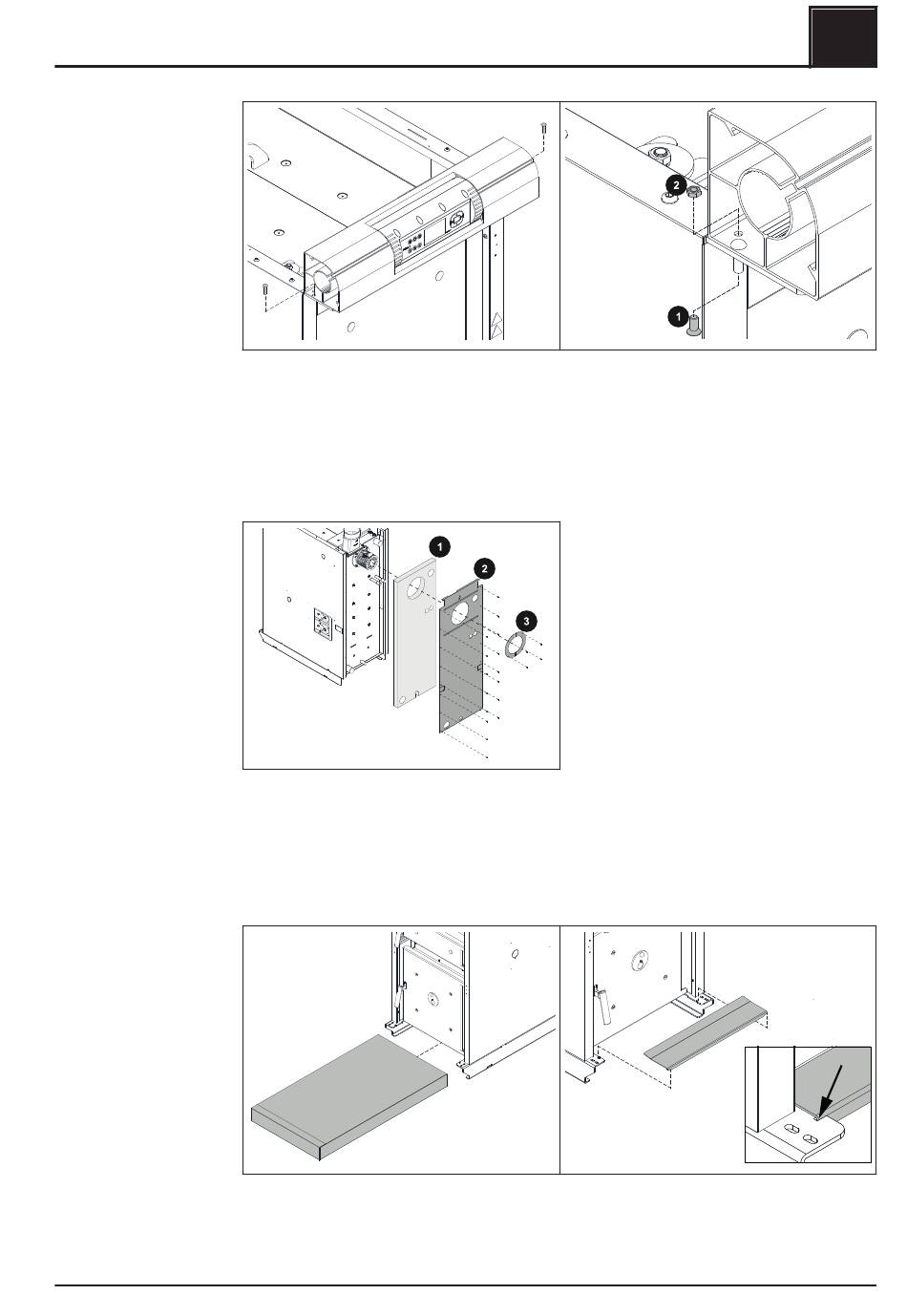 2

1

1

2

3