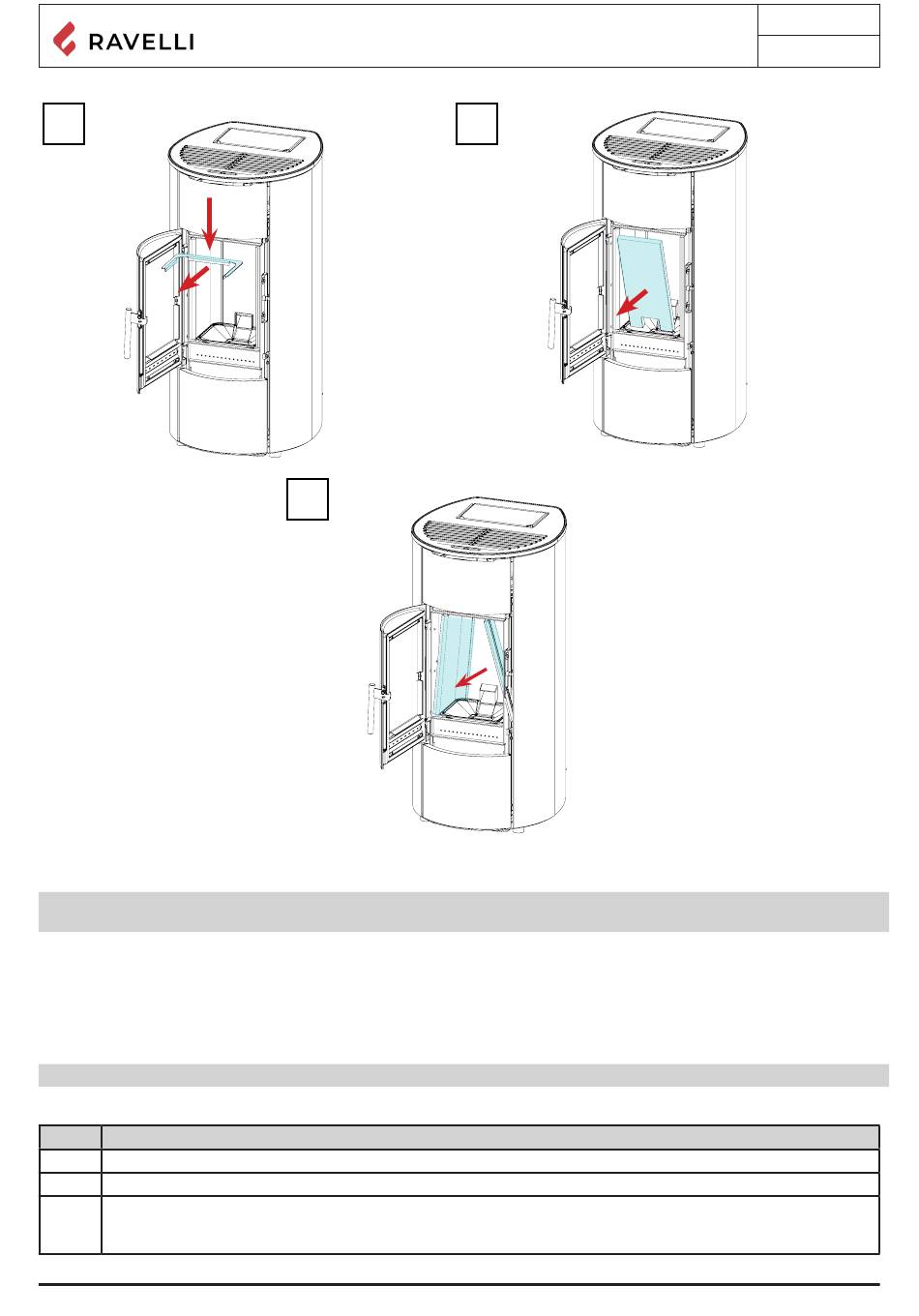 RAVELLI