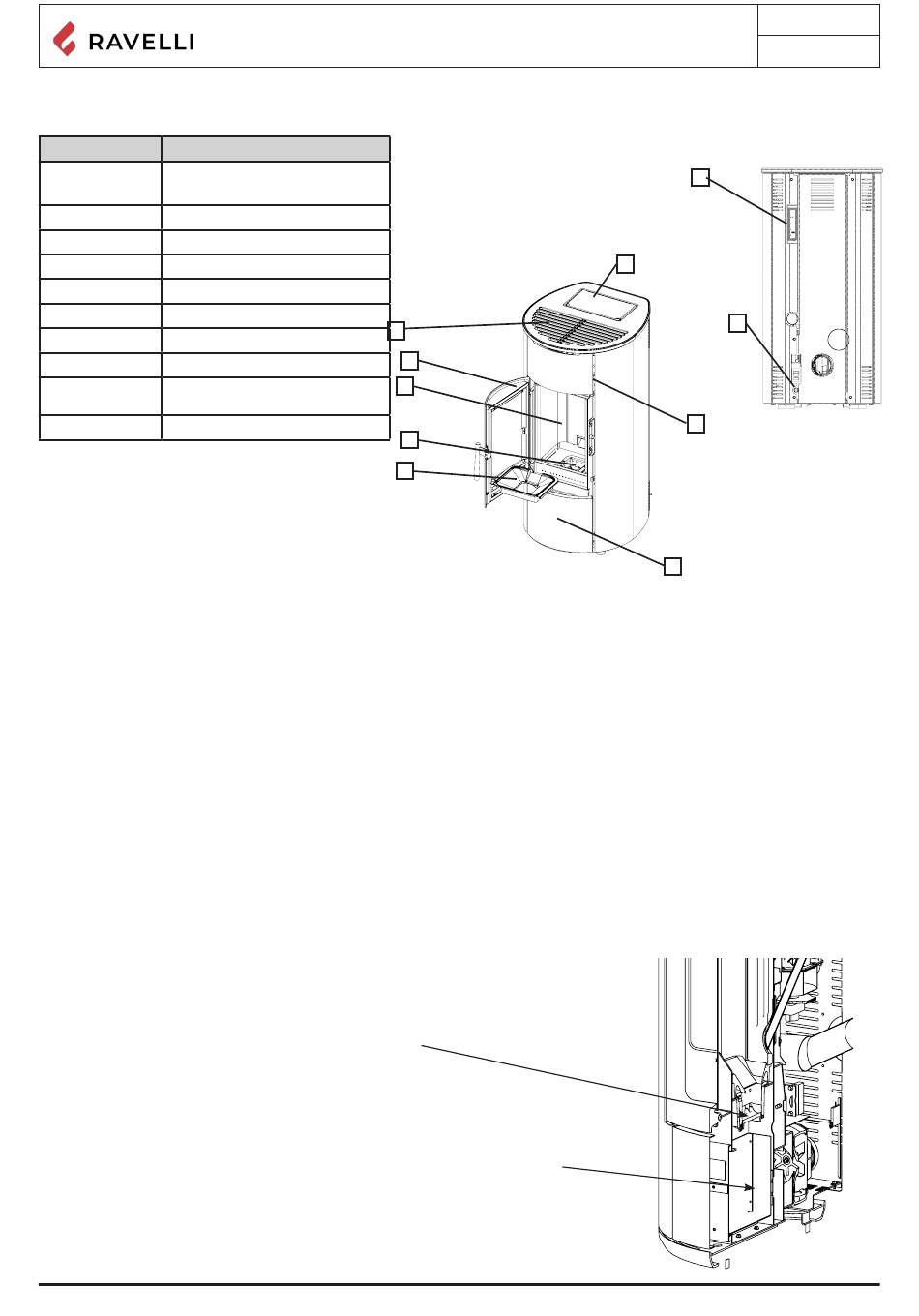 RAVELLI