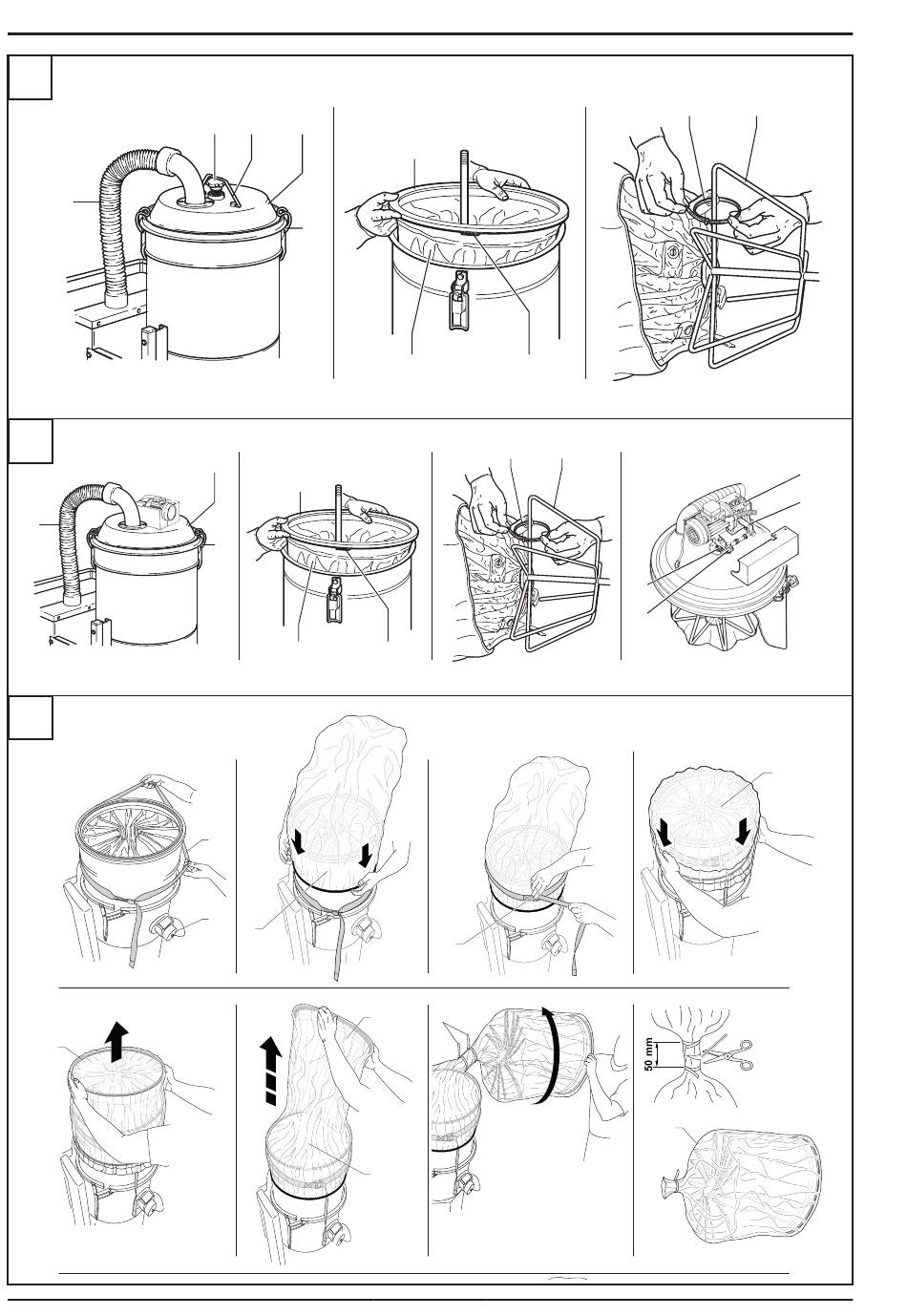 50 mm