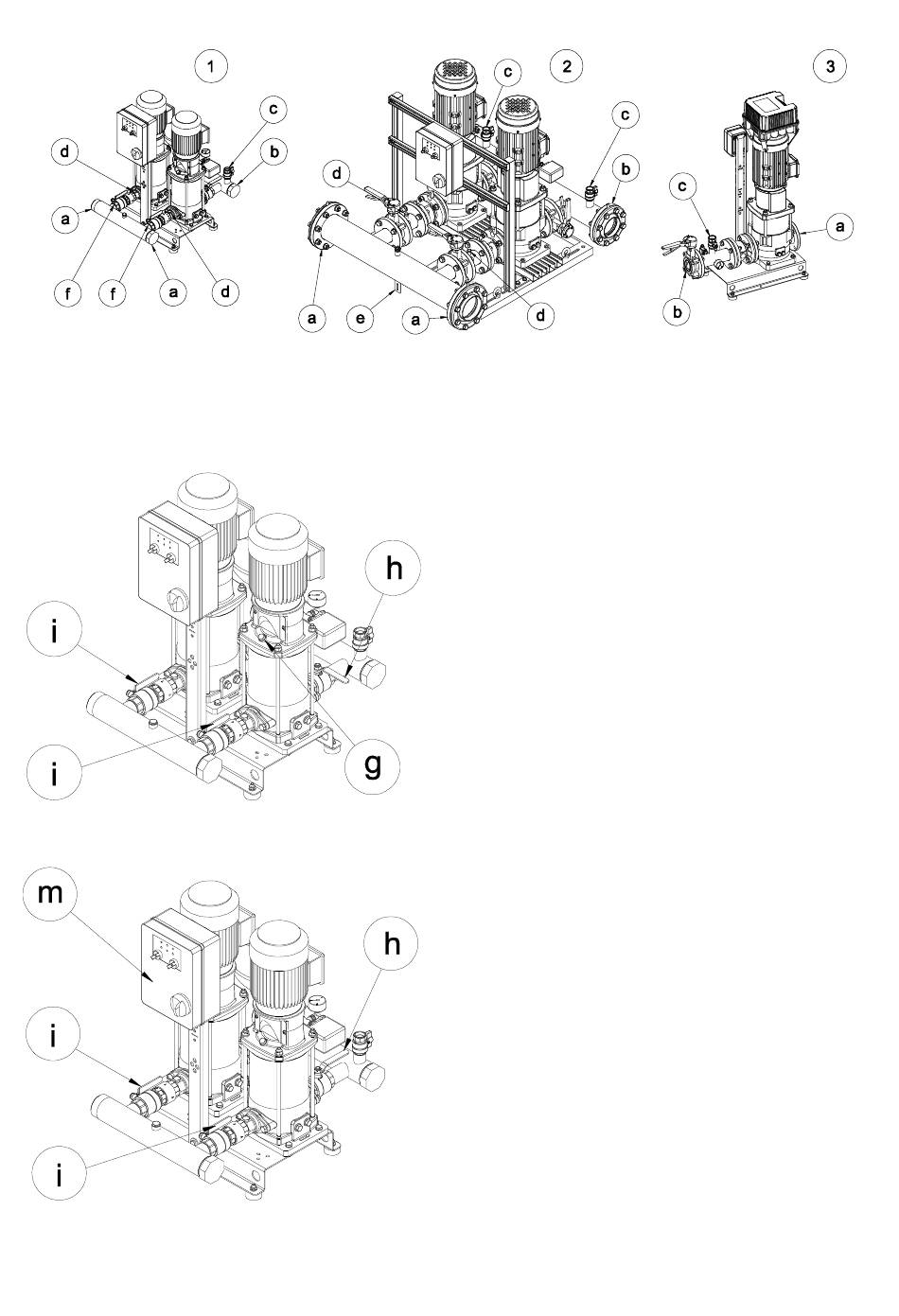 1
c
d
b
a
f
f
a
d

2
c
c
d
b
a
e
a
d

3
c
a
b

h
i
i
g

m
h
i
i