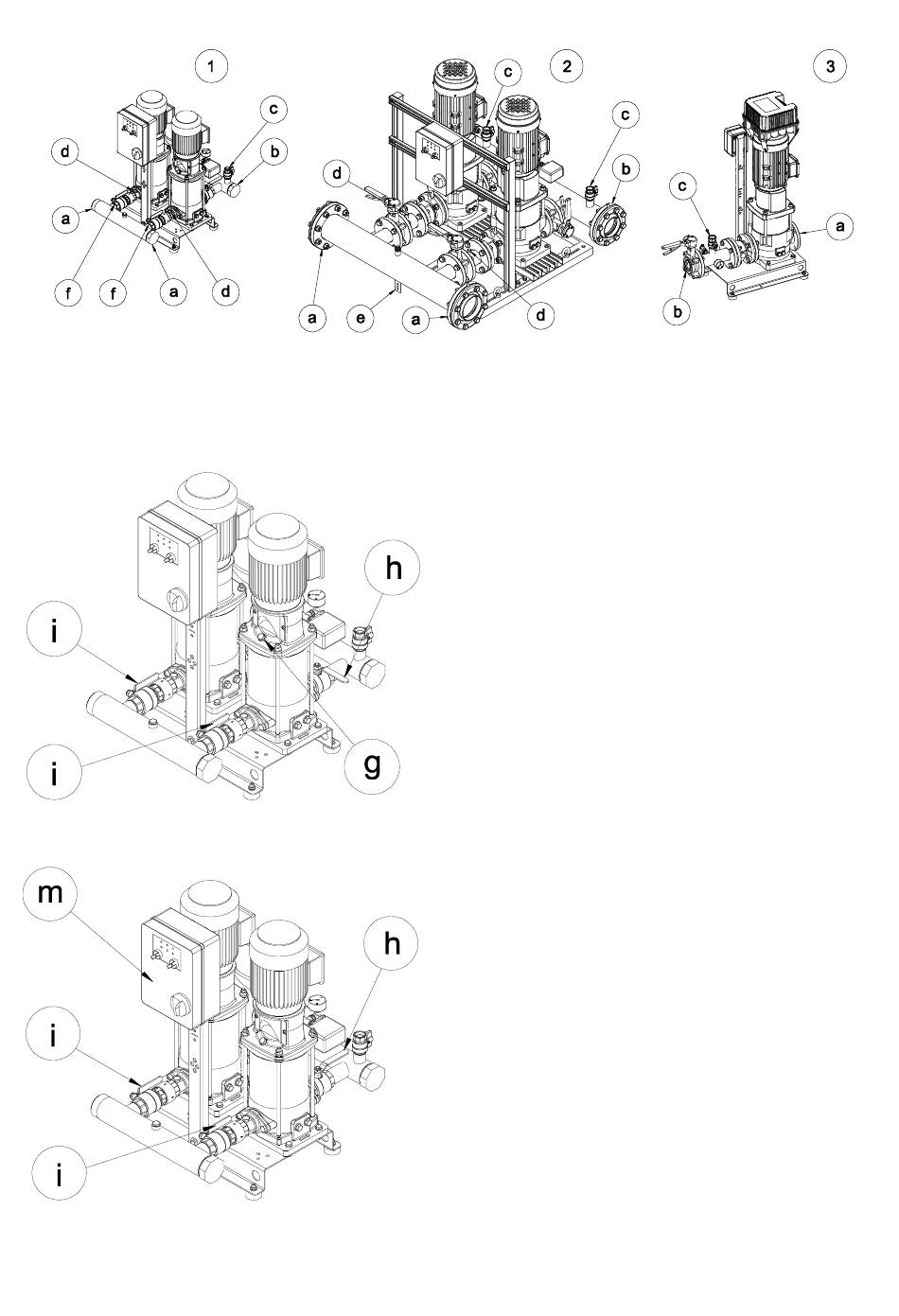 1
c
d
b
a
f
f
a
d

2
c
c
d
b
a
e
a
d

3
c
a
b

h
i
i
g

m
h
i
i