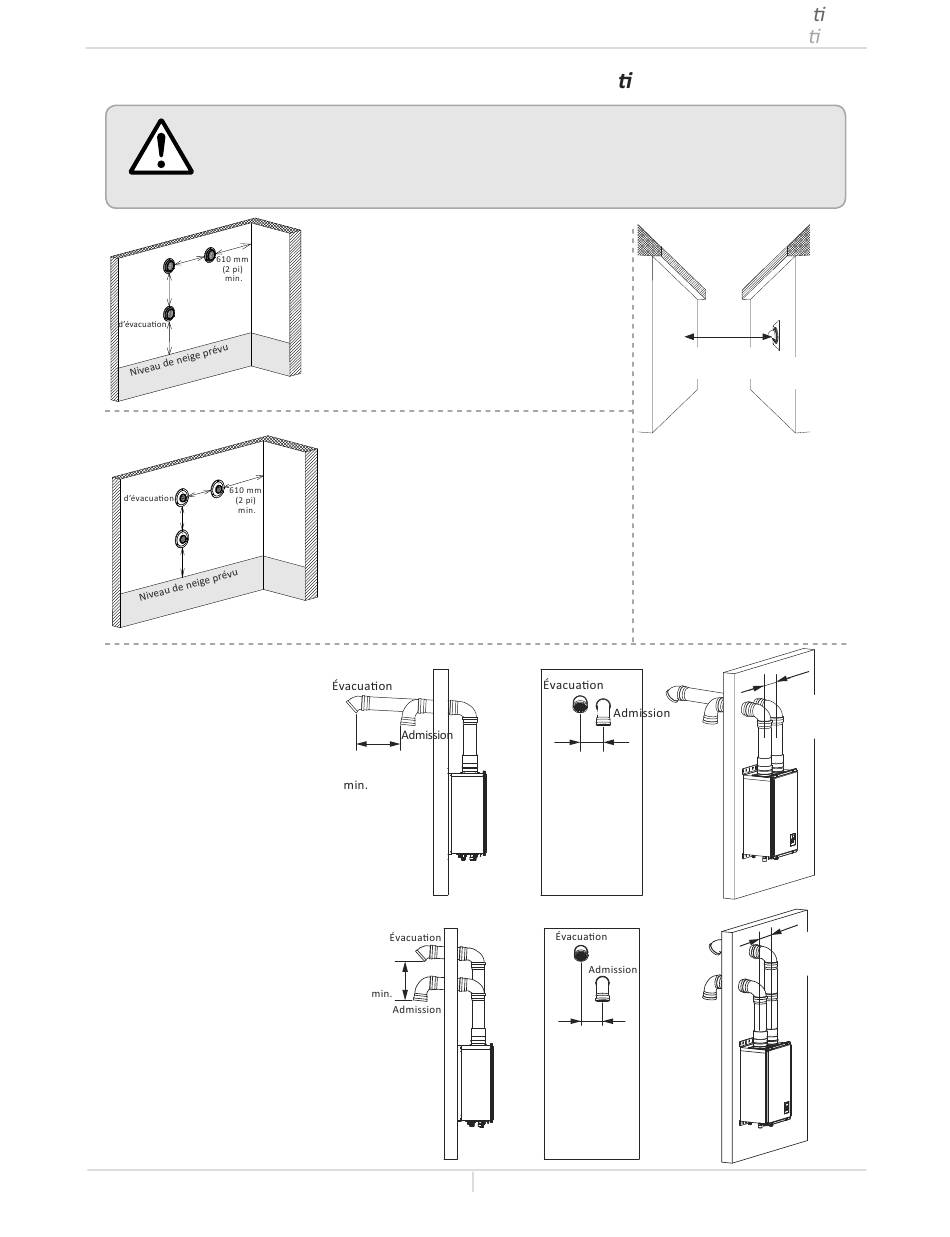 ti
ti

ti

610 mm
(2 pi)
min.
d'évacuation
Niveau de neige prévu

d'évacuation
610 mm
(2 pi)
min.
Niveau de neige prévu

Évacuation
Admission
min.

Évacuation
Admission

Évacuation
min.
Admission

Évacuation
Admission