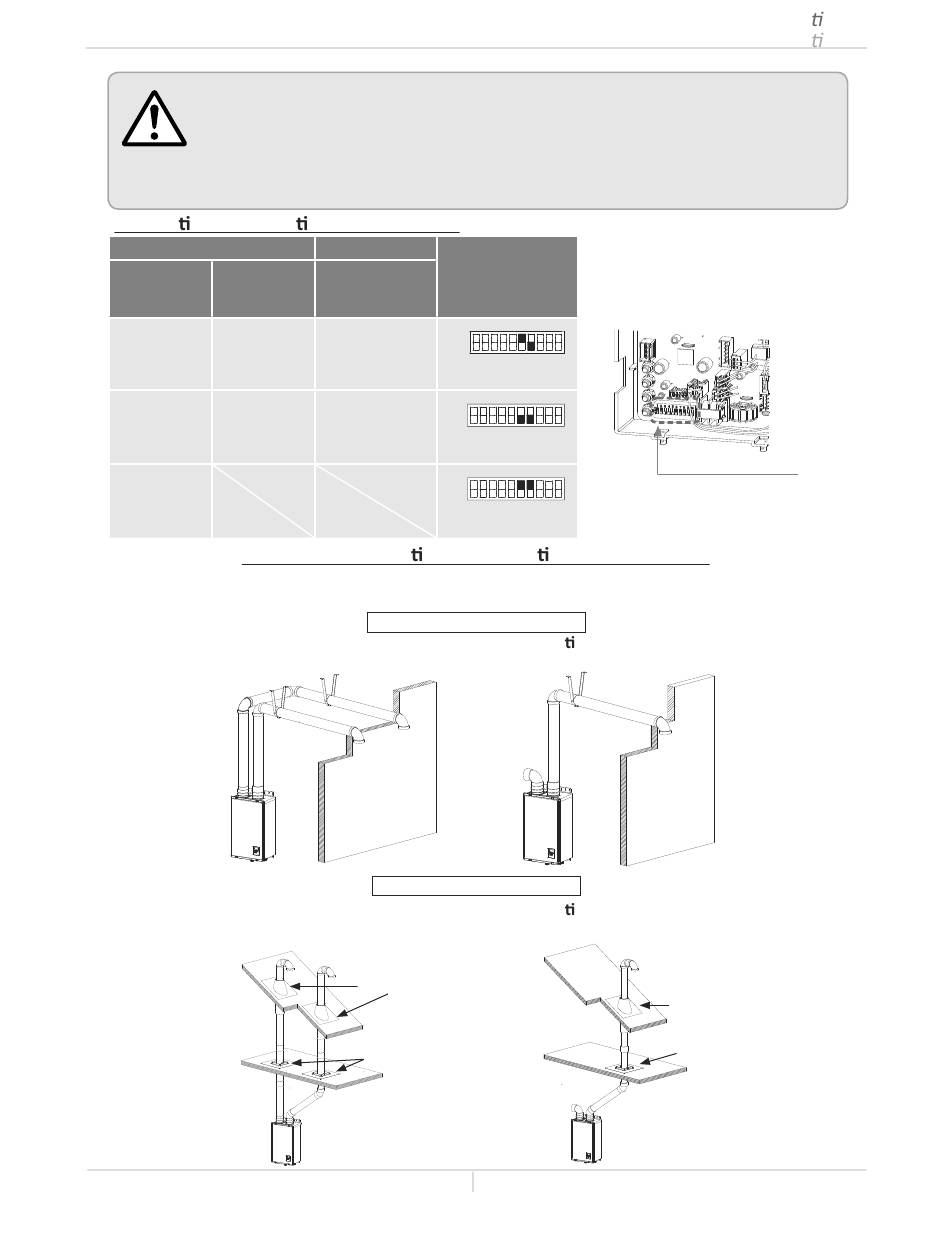 ti
ti

ti ti

ti ti

ti

ti