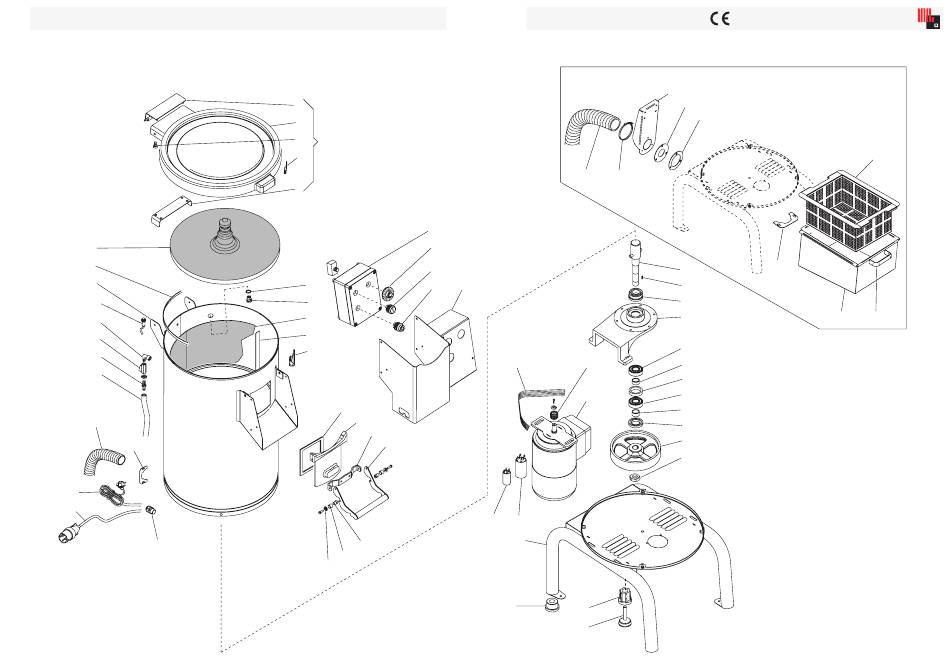 CE