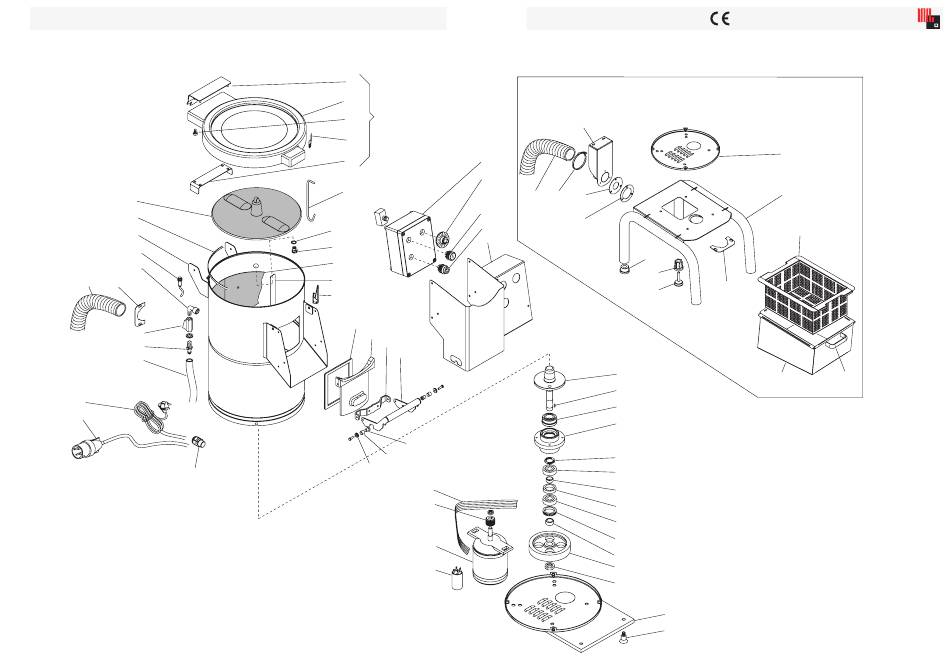 CE