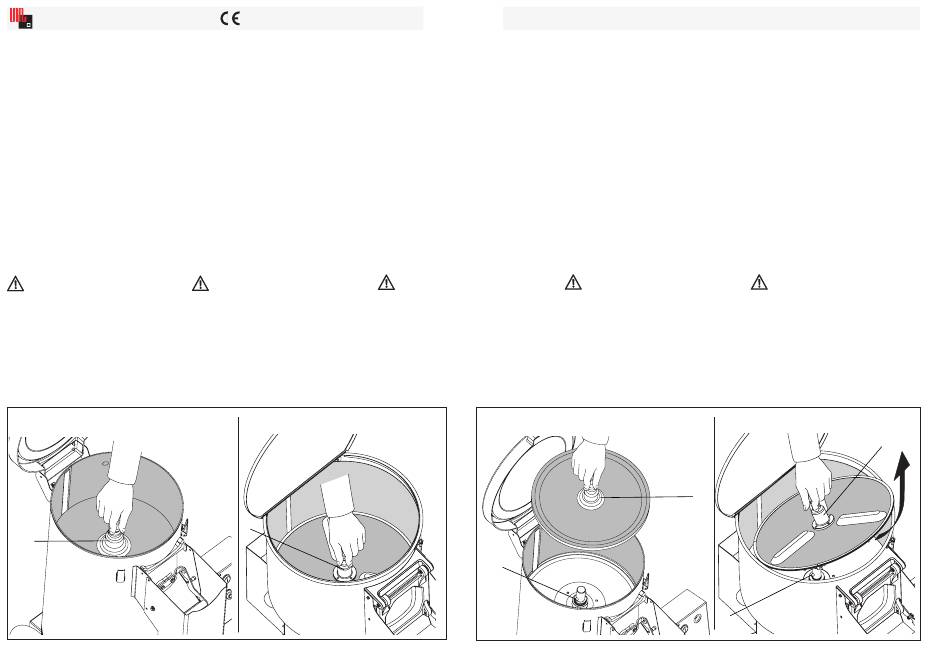 CE