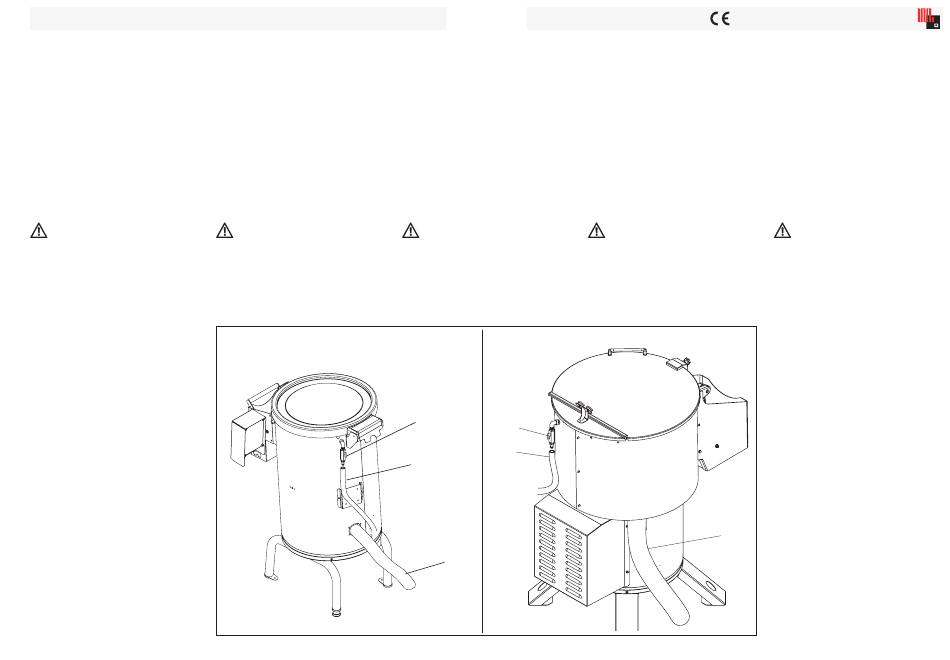 CE