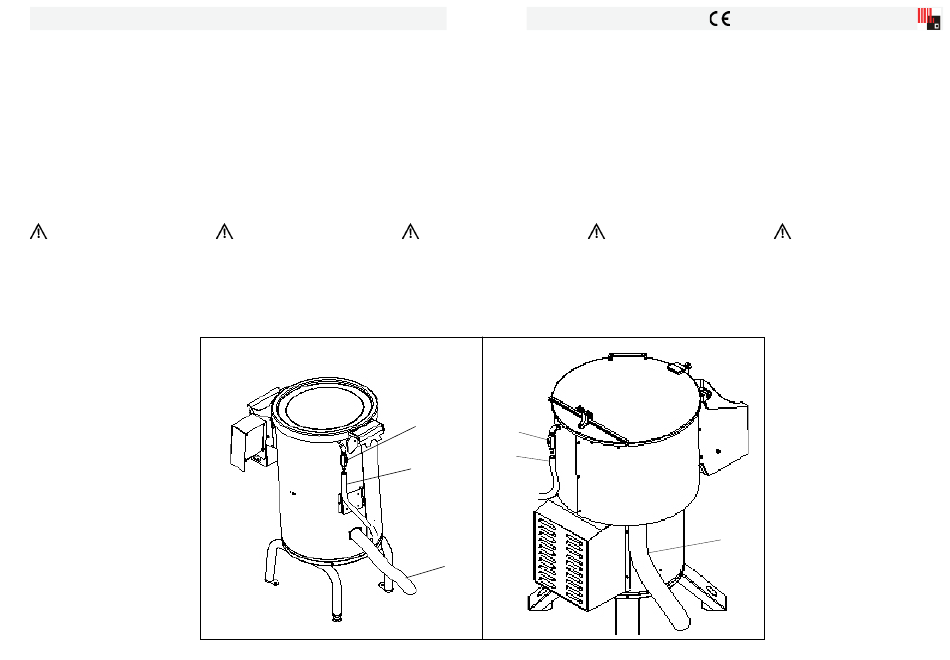 CE