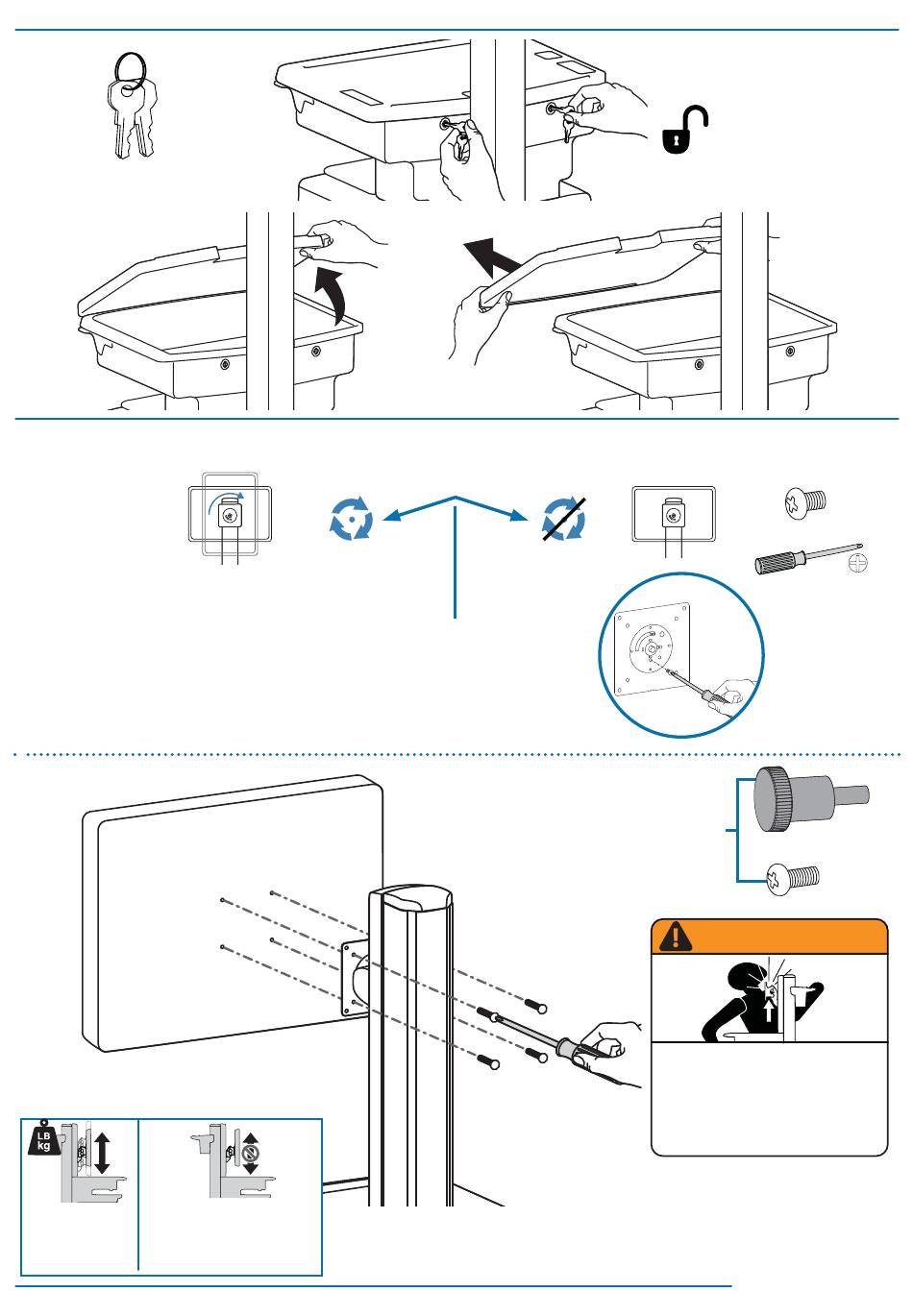 LB
kg