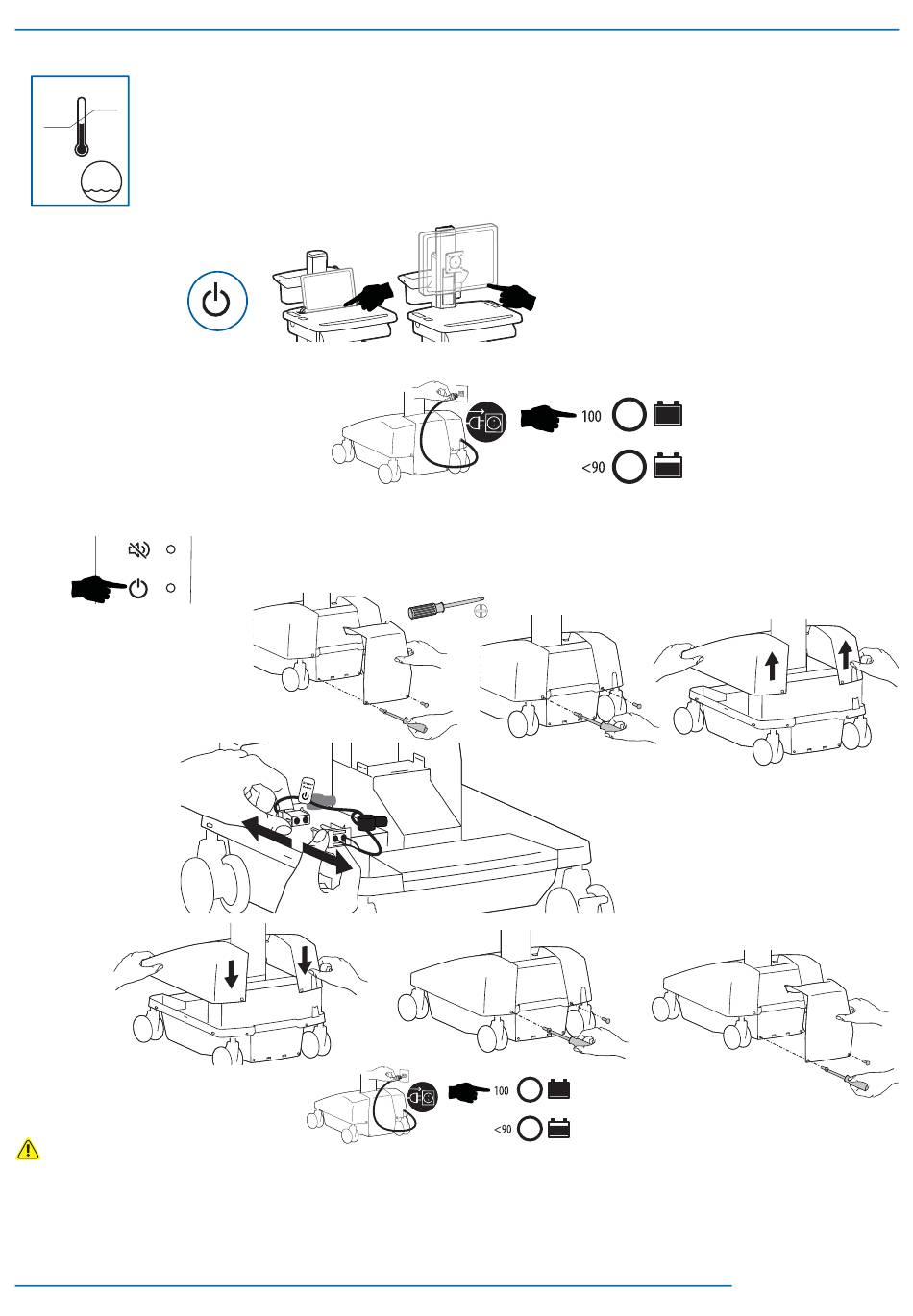 100

<90

100

<90