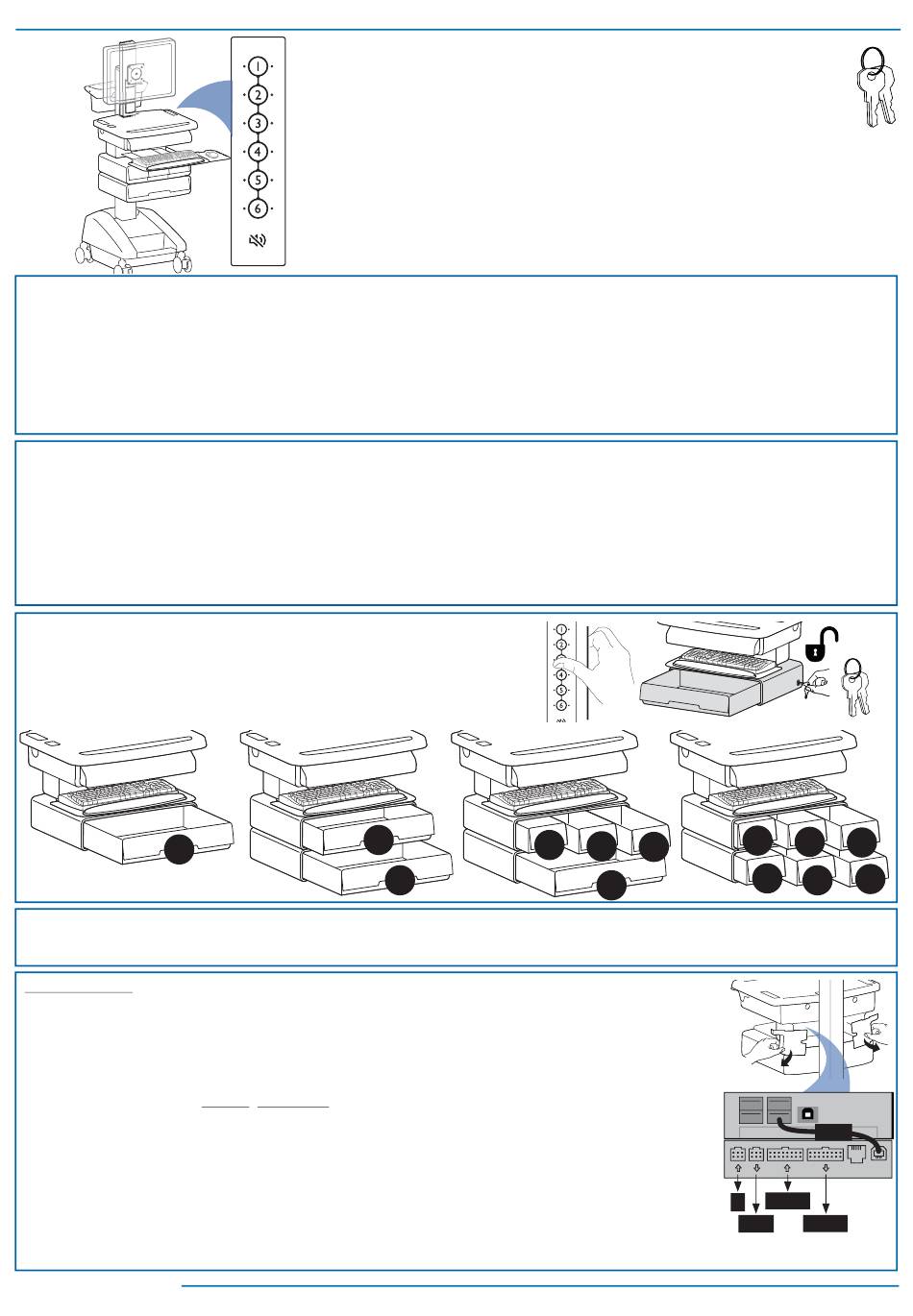 1
2
3
4
5
6

1
2
3
4
5
6