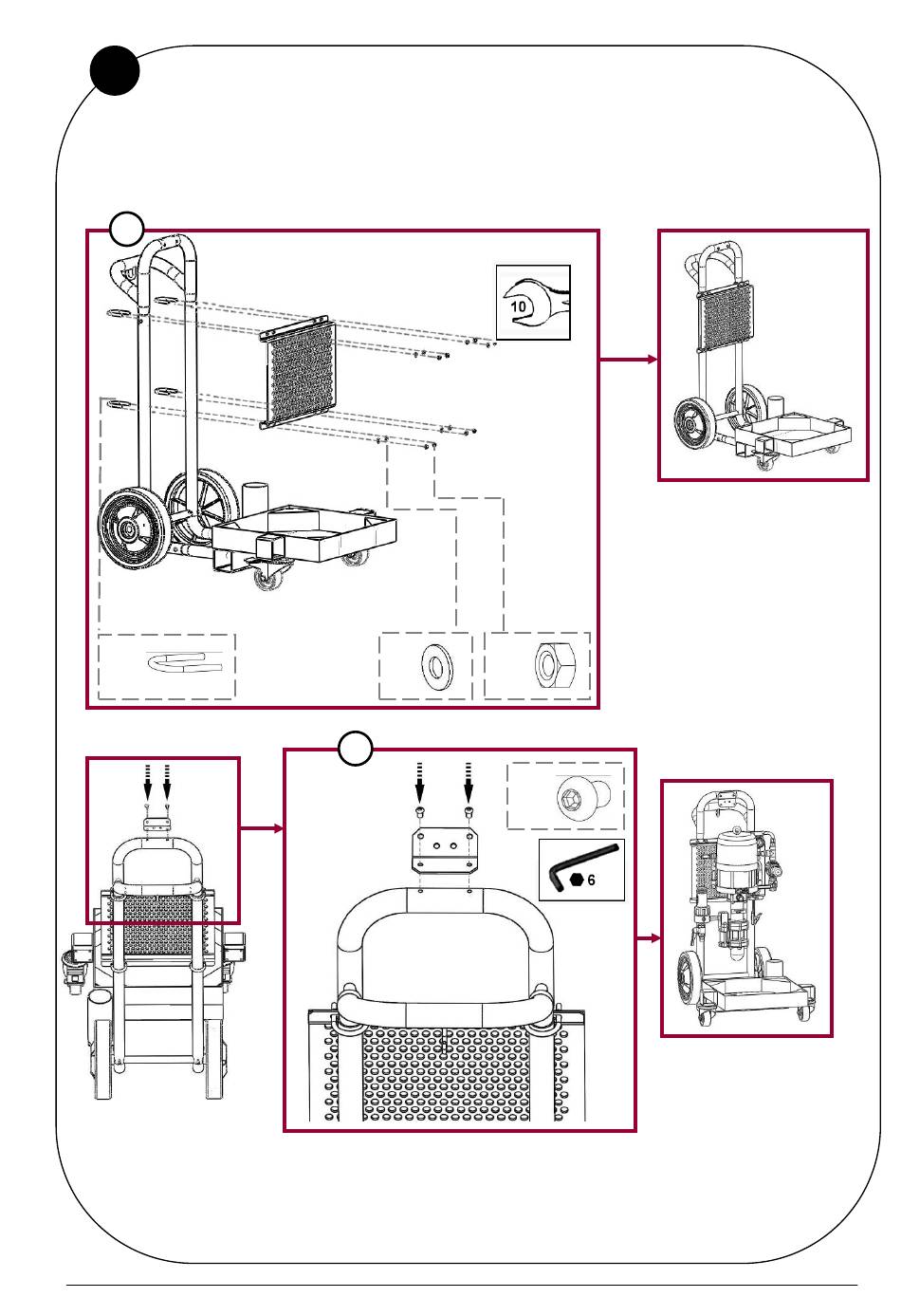 10

6