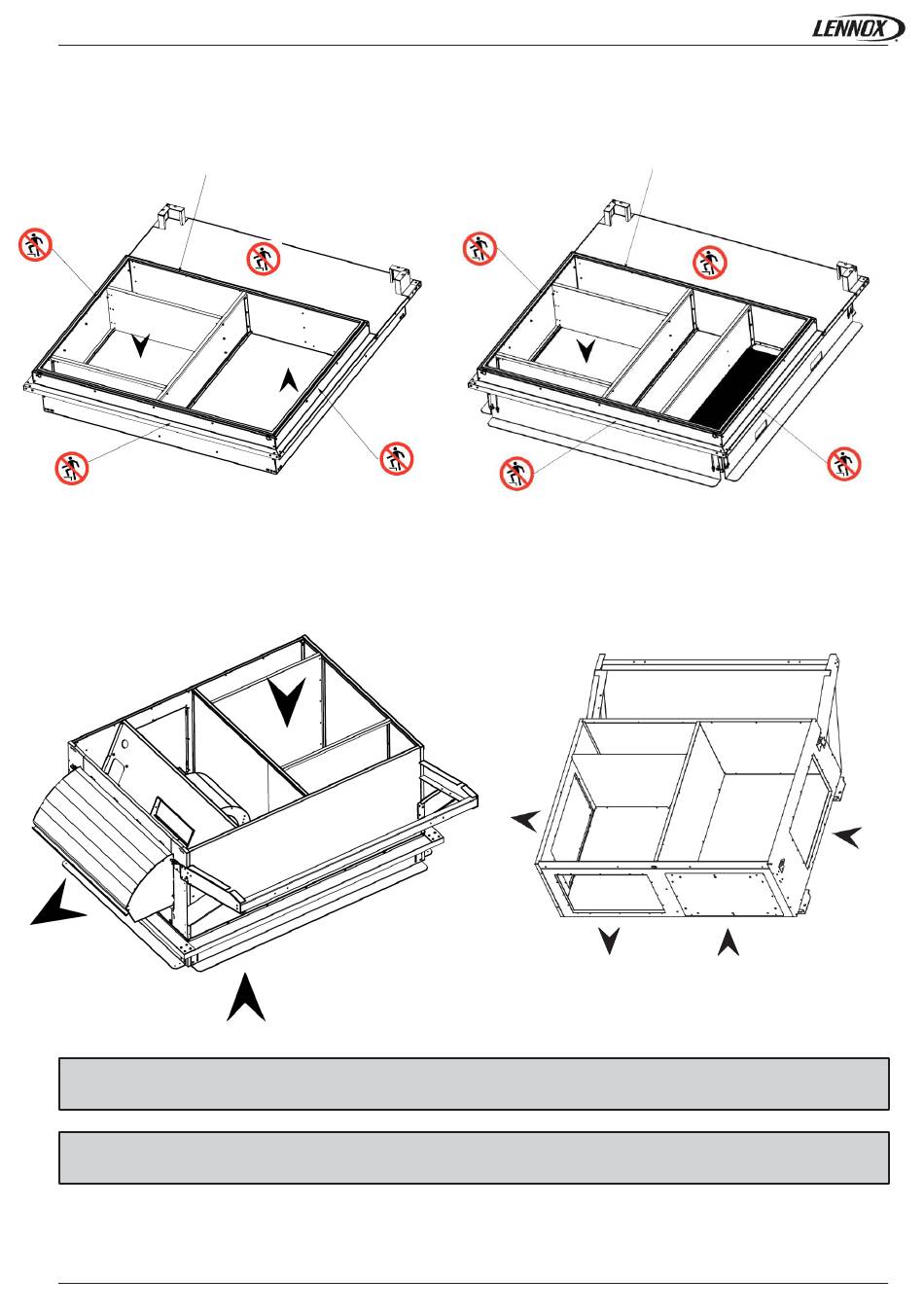 LENNOX