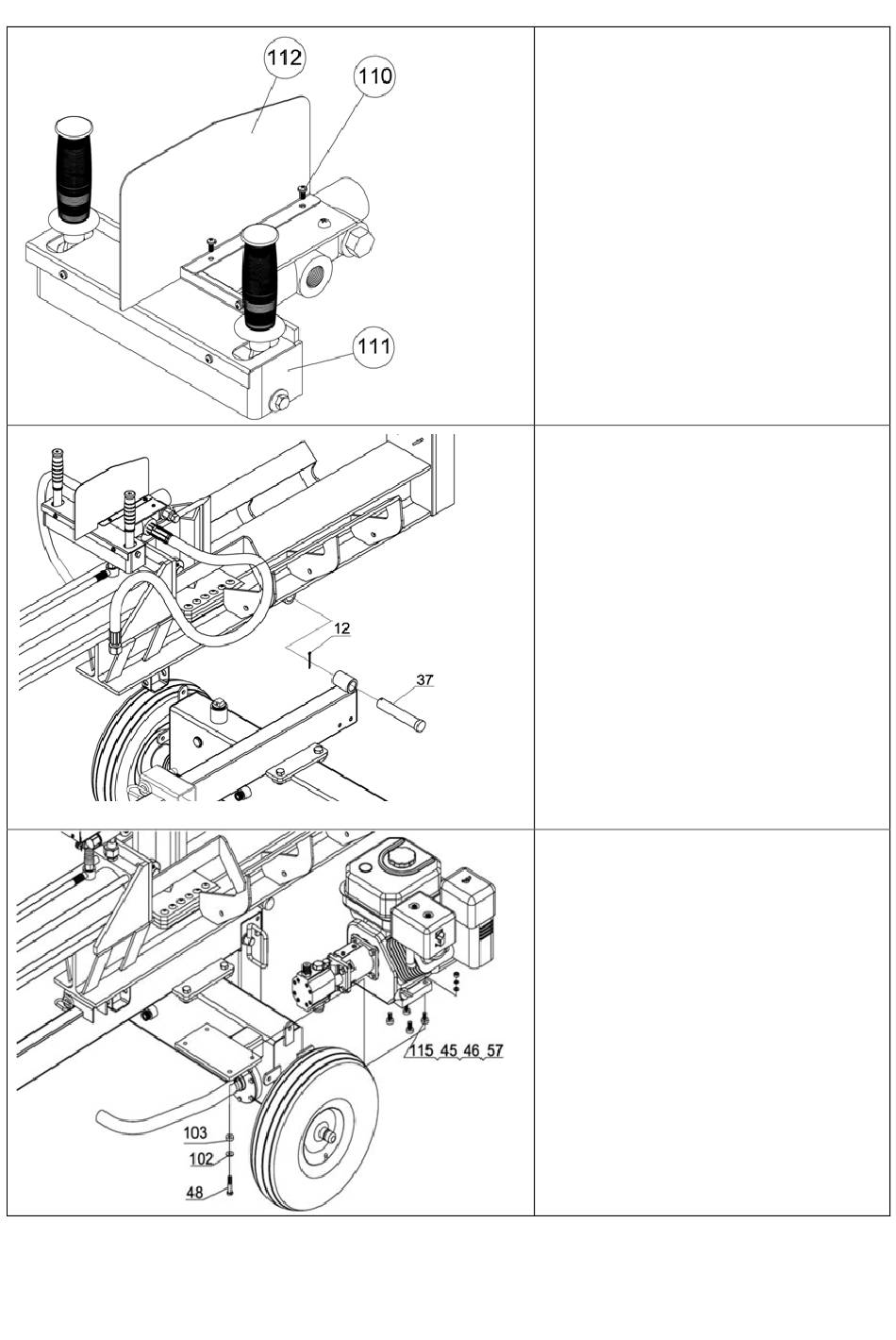 112
110
111

12
37

115 45 46 57
103
102
48