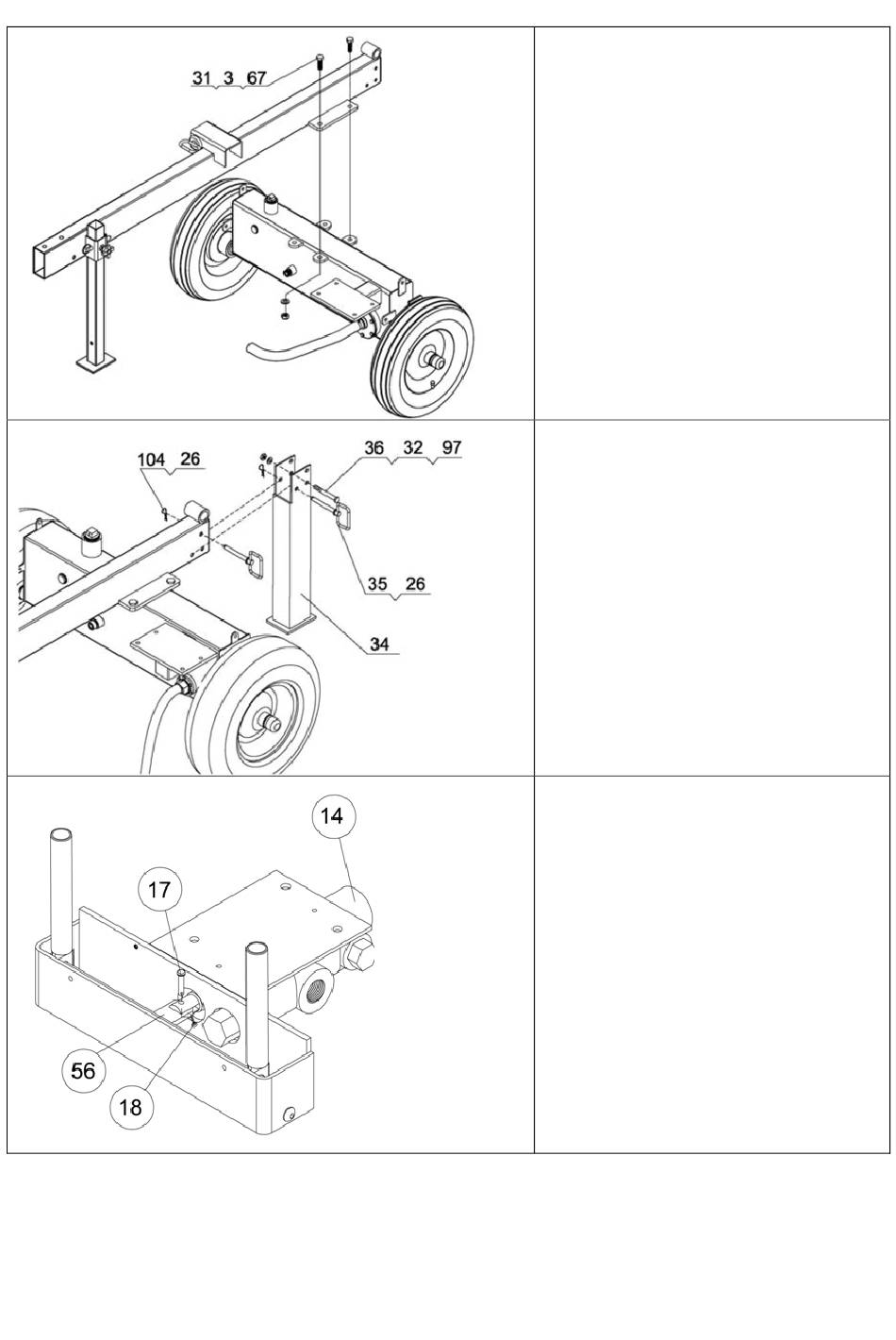 31 3 67

104 26

36 32 97

35 26

34

14

17

56

18