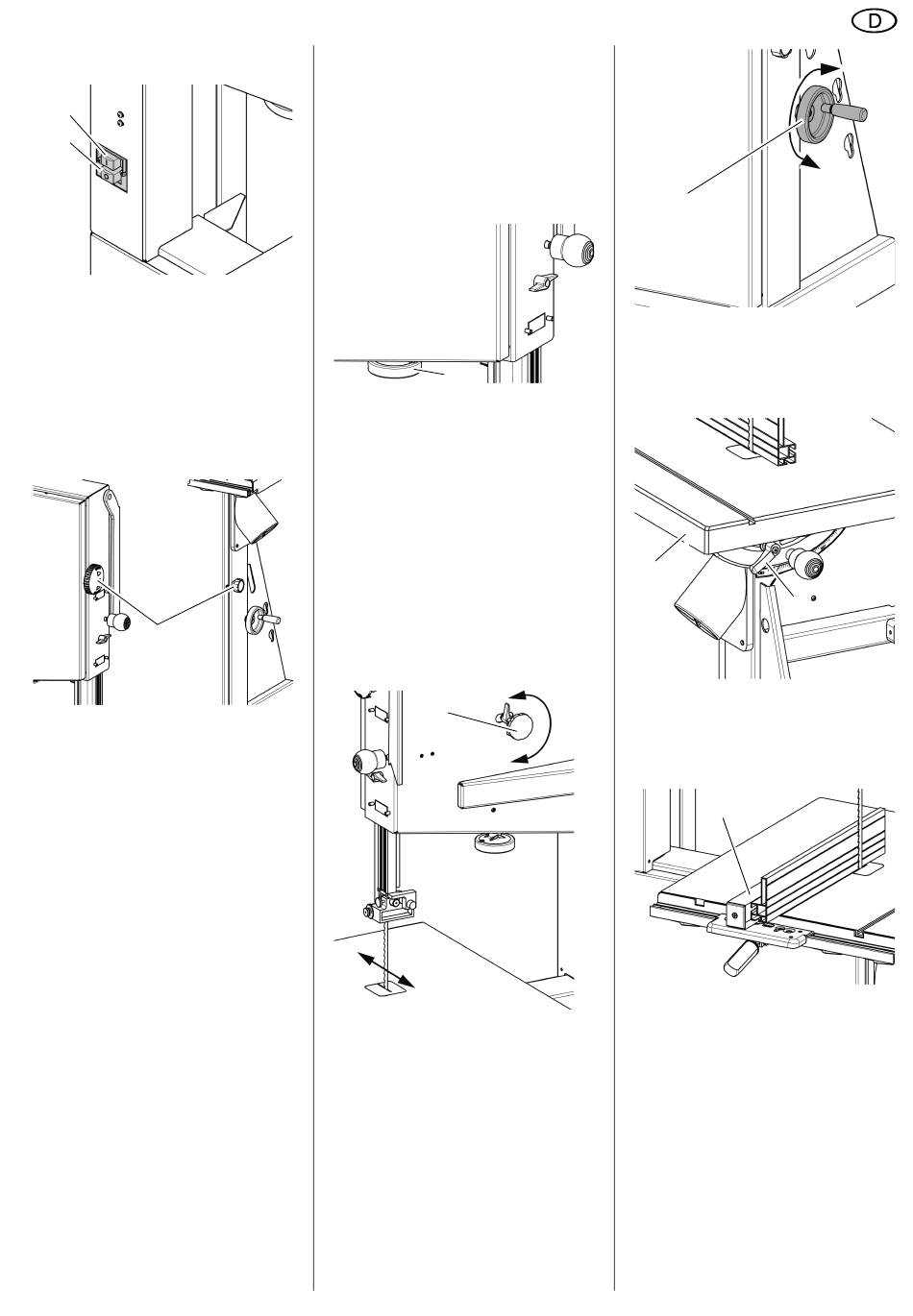 D