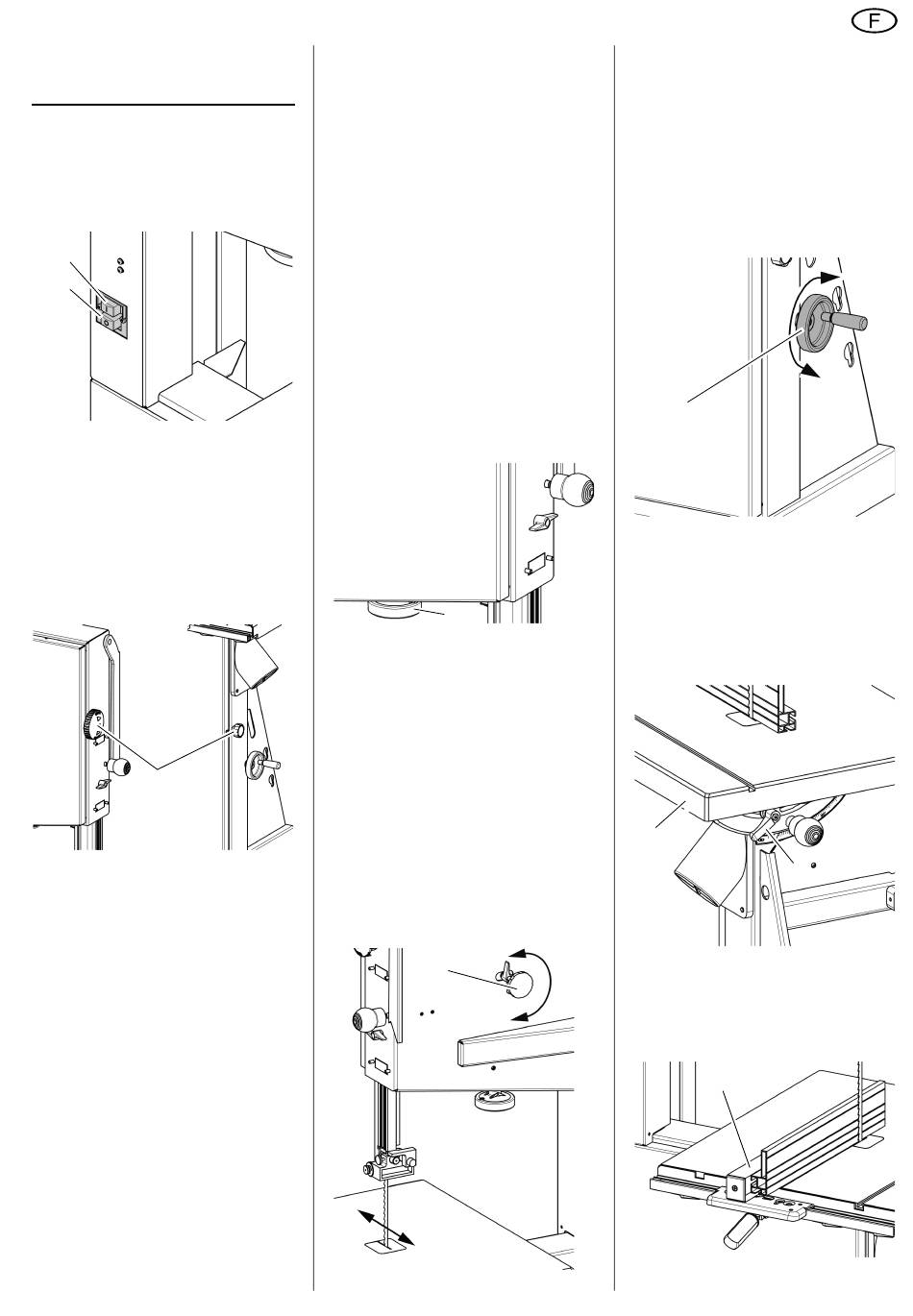 F