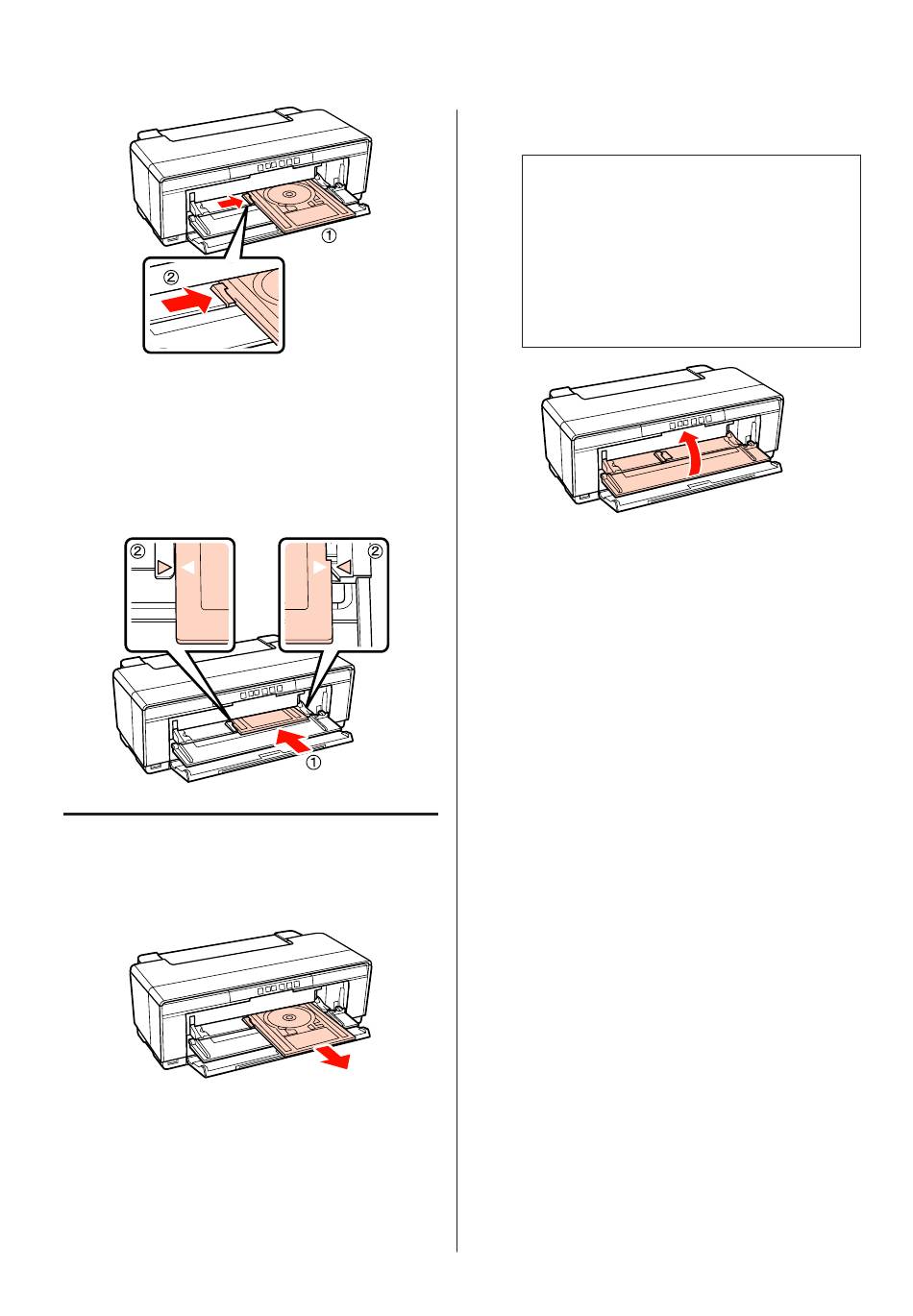 ①

②

②

②

①