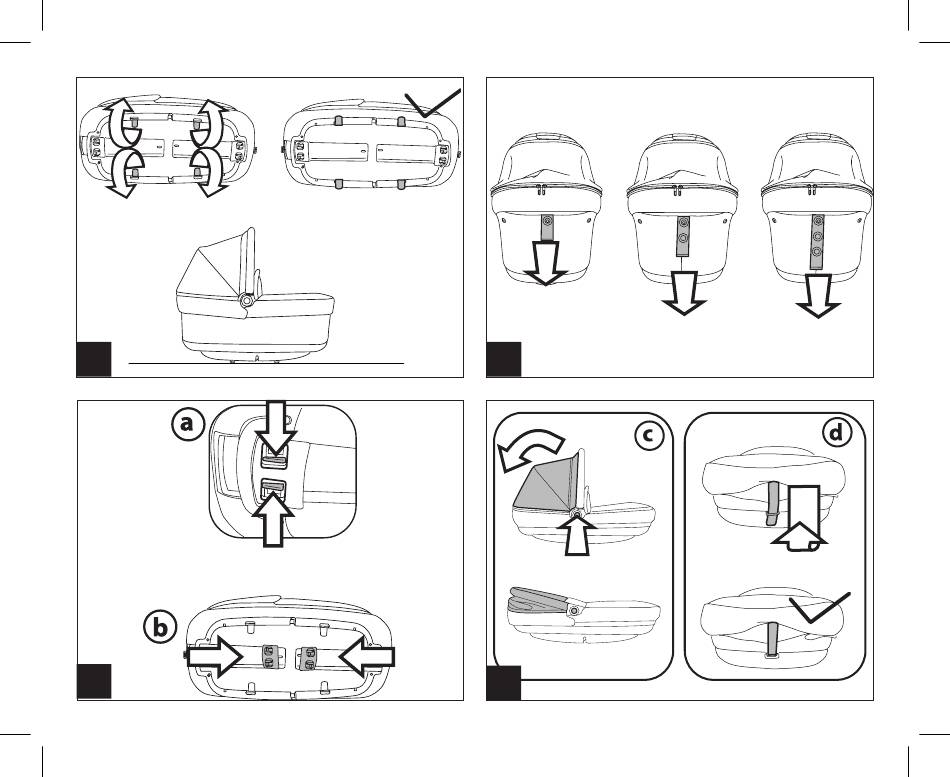 a

b

c

d