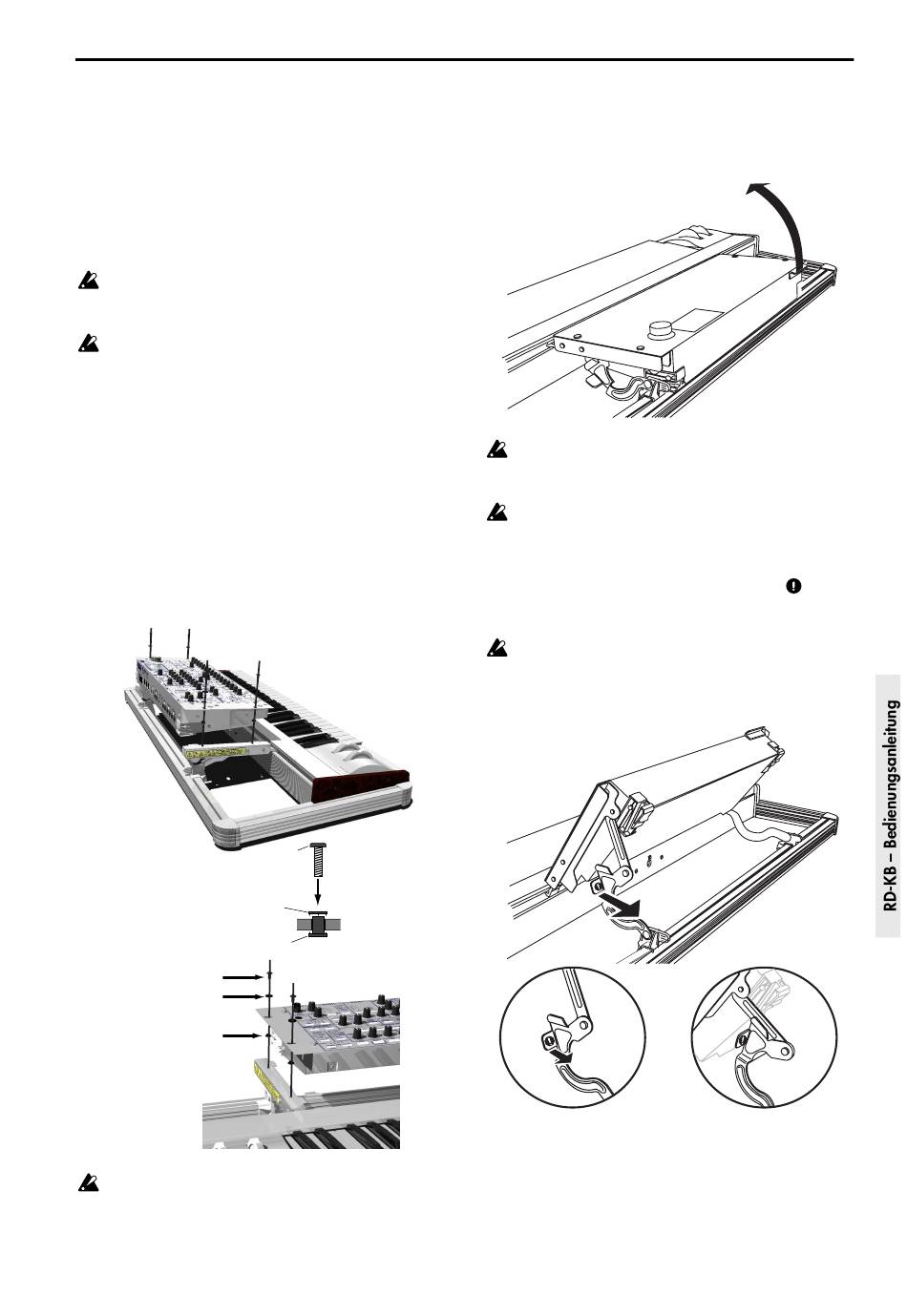 RD-KB – Bedienungsanleitung