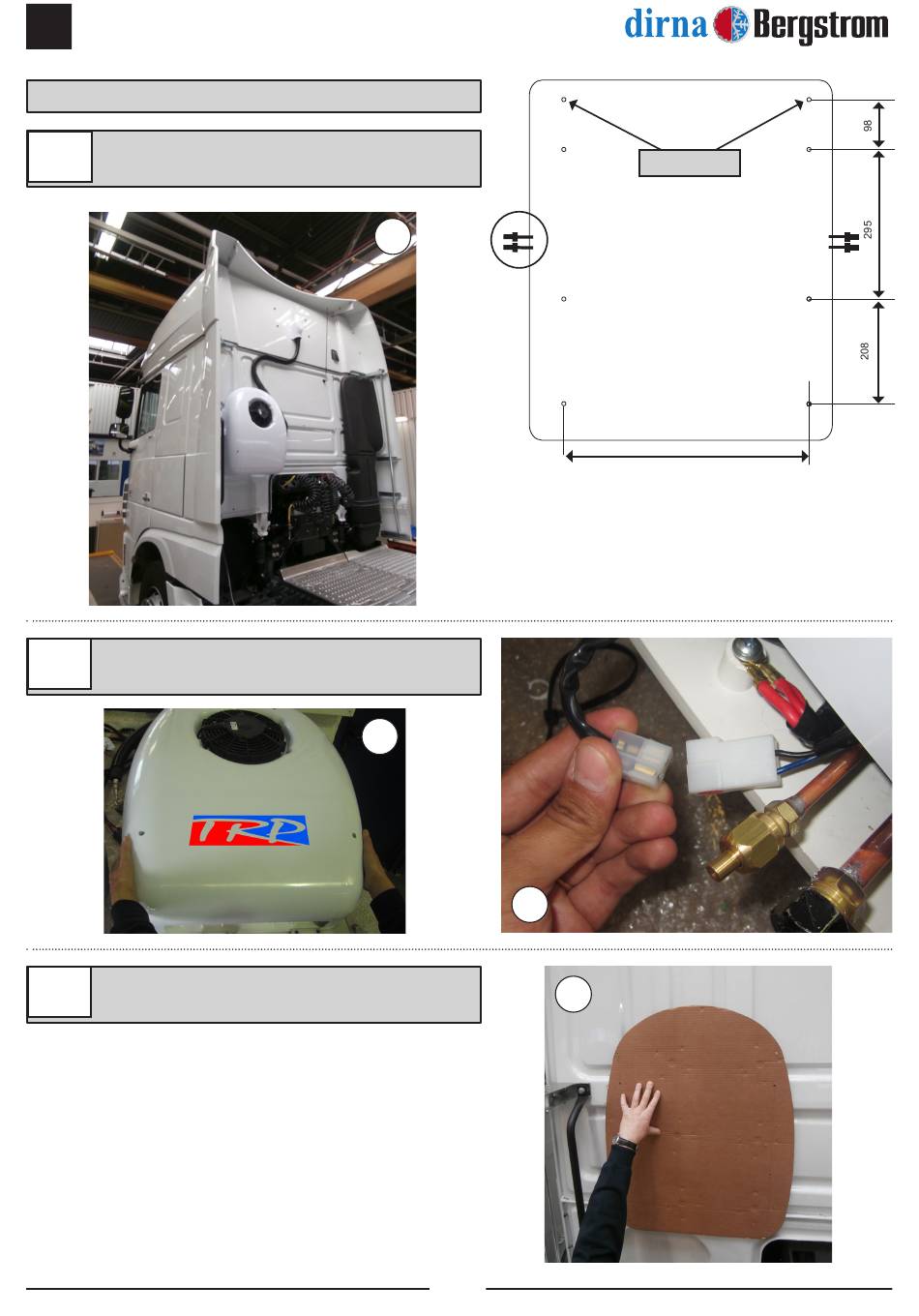 dirna Bergstrom

98

295

208

TRP