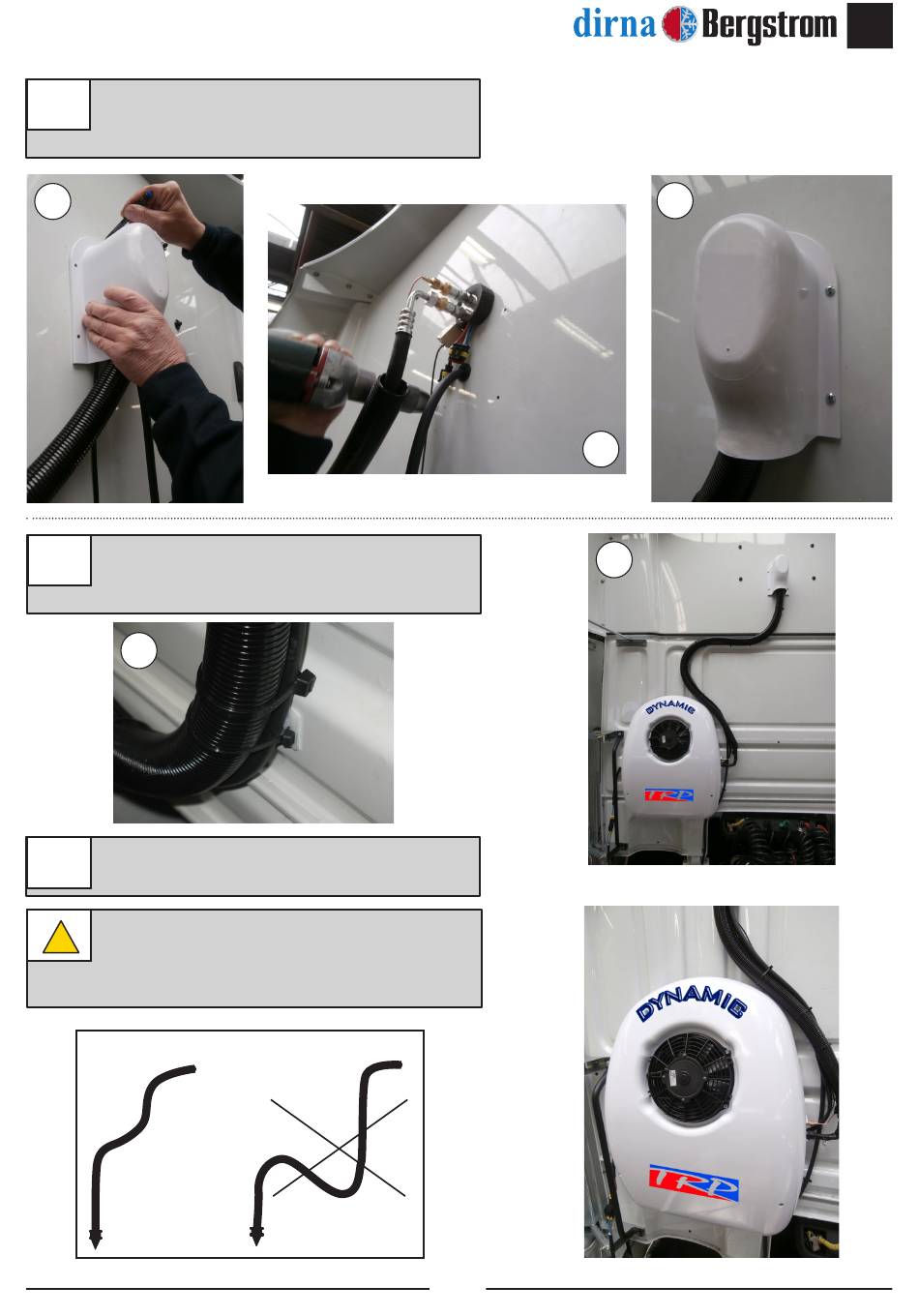 dirna Bergstrom

DYNAMIC

TRP

DYNAMIC

TRP