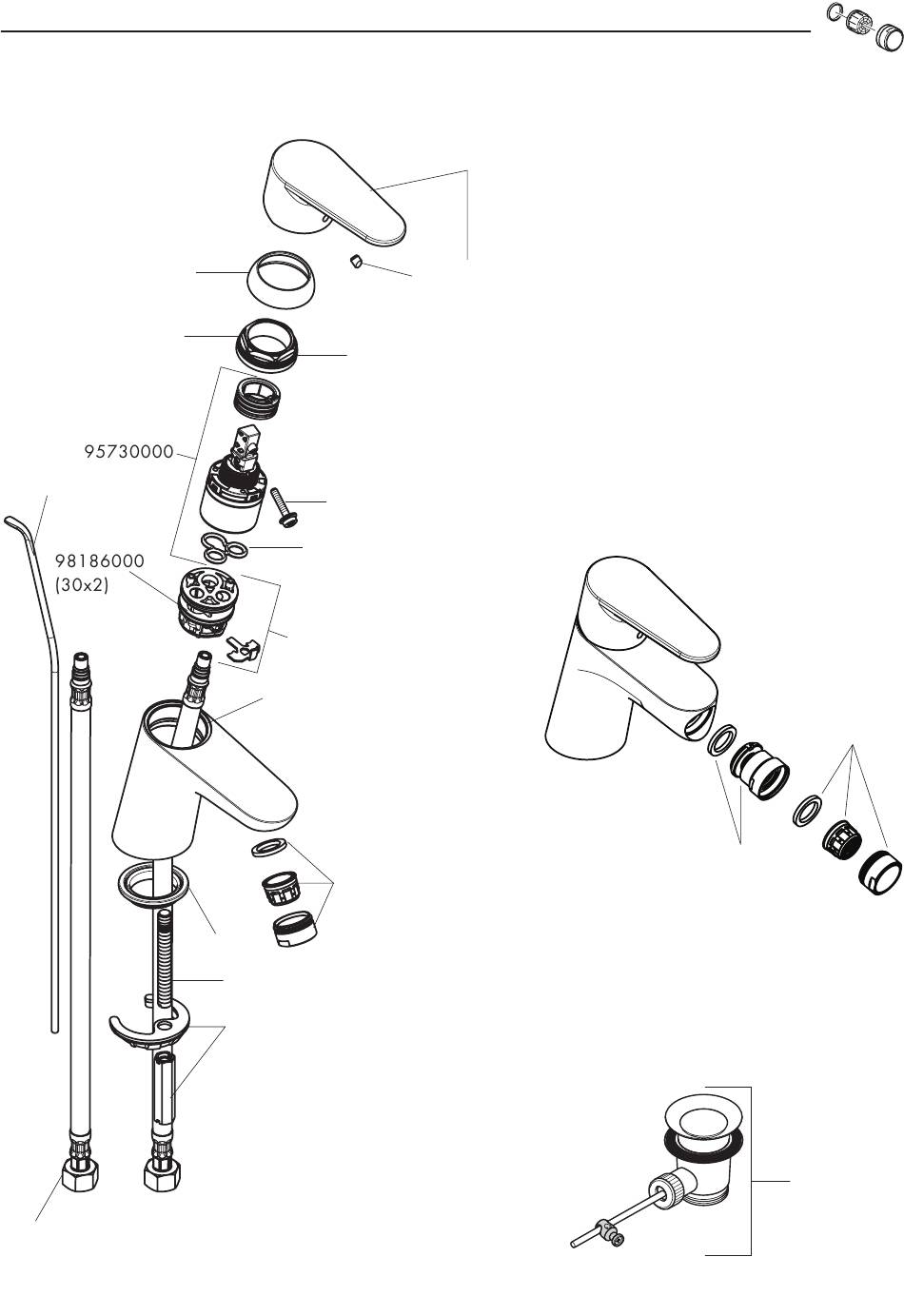 95730000

98186000
(30x2)