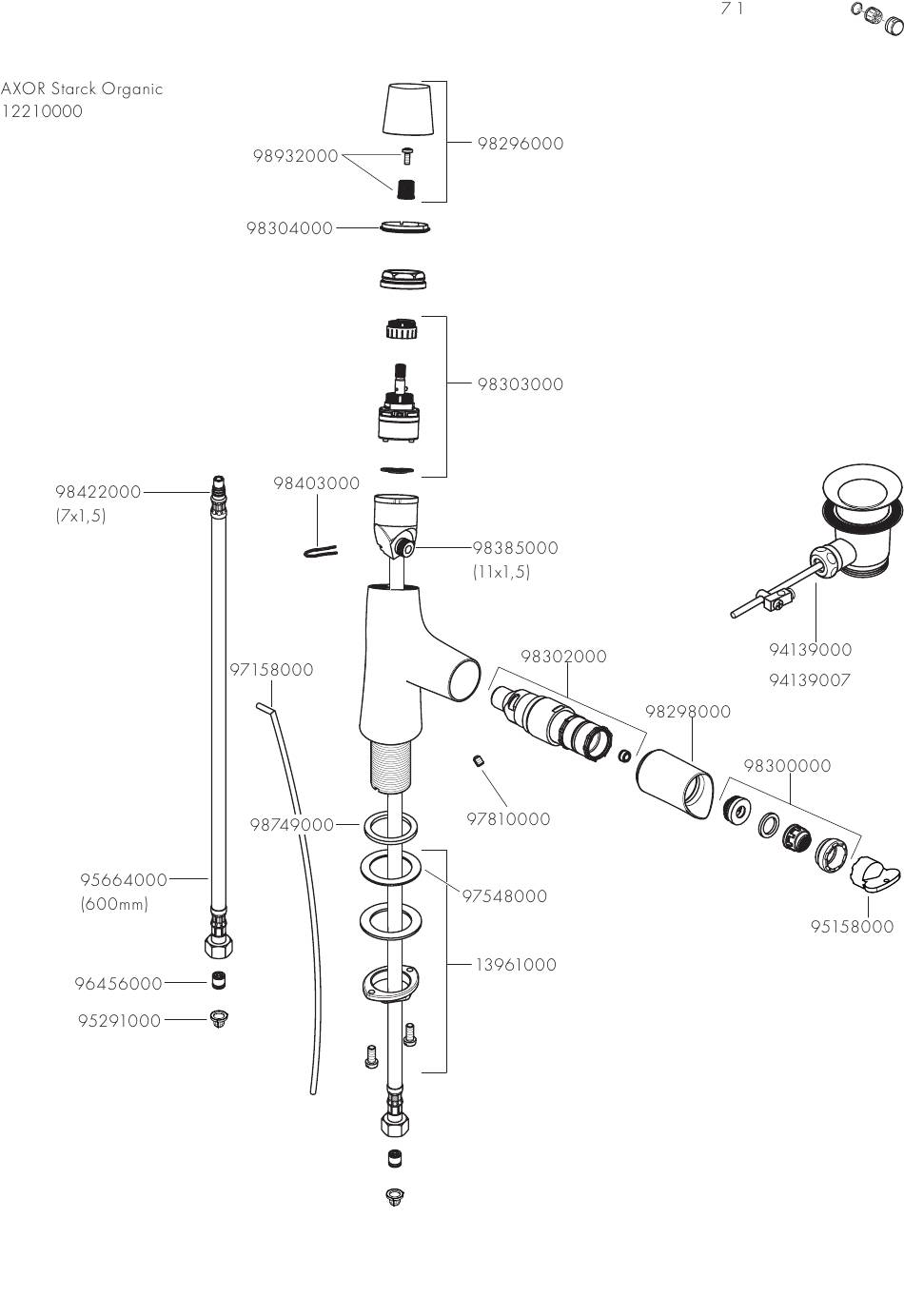 71

AXOR Starck Organic
12210000

98932000
98296000
98304000
98303000
98422000
(7x1,5)
98403000
98385000
(11x1,5)
97158000
98302000
94139000
94139007
98298000
98300000
97810000
98749000
95664000
(600mm)
97548000
95158000
13961000
96456000
95291000