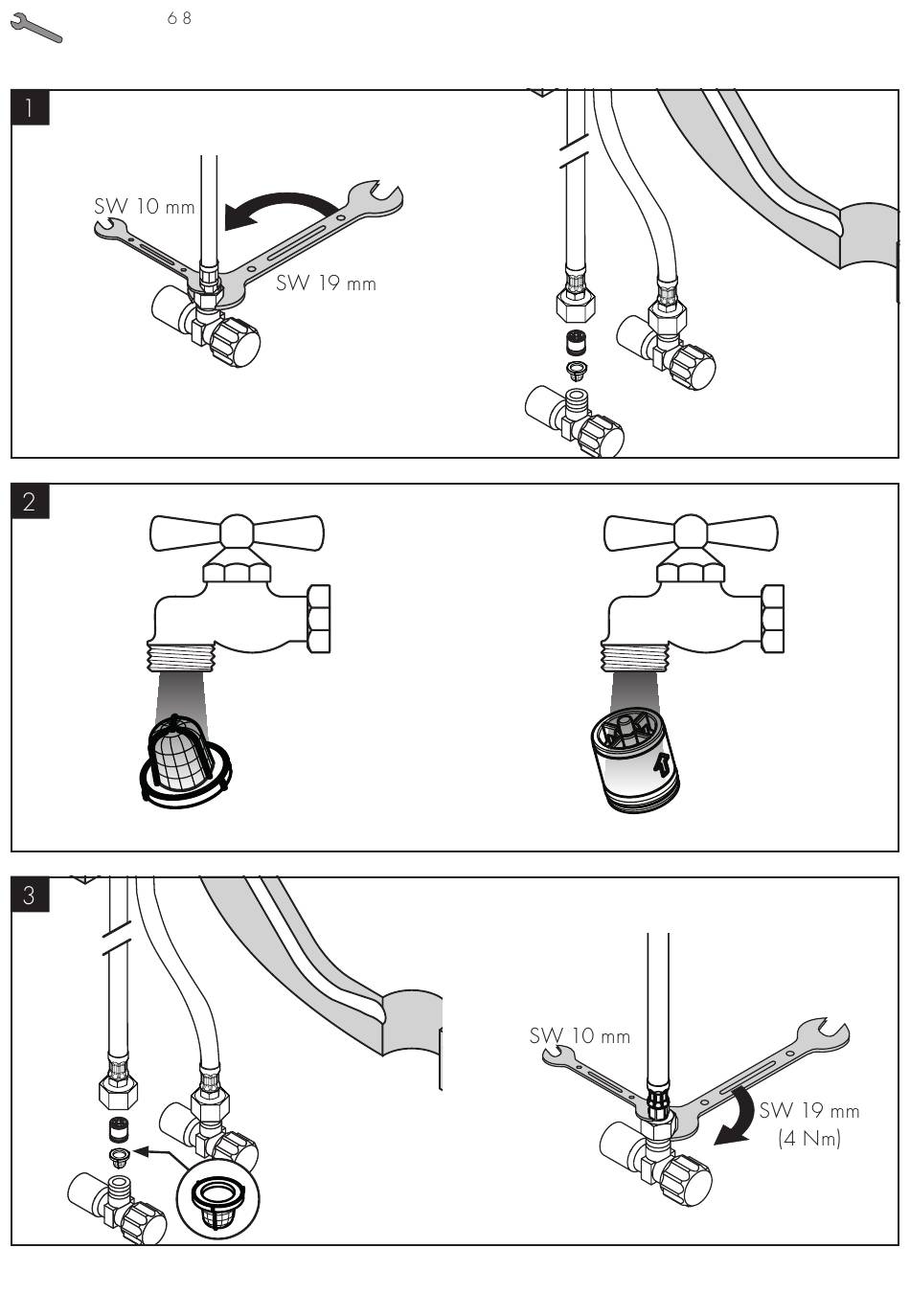 68

1

SW 10 mm

SW 19 mm

2

3

SW 10 mm

SW 19 mm
(4 Nm)