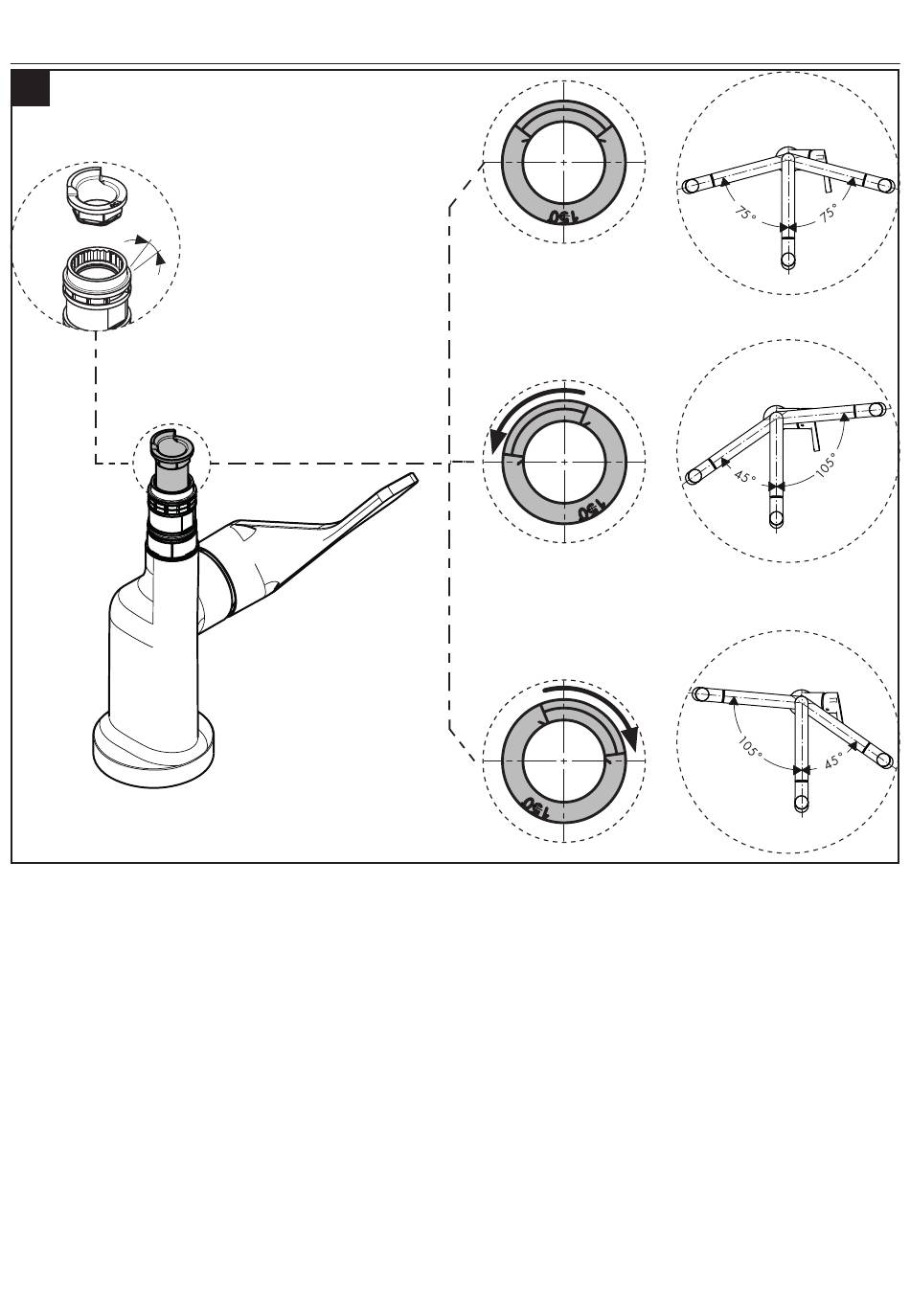 150

75°

75°

150

45°

105°

150

105°

45°