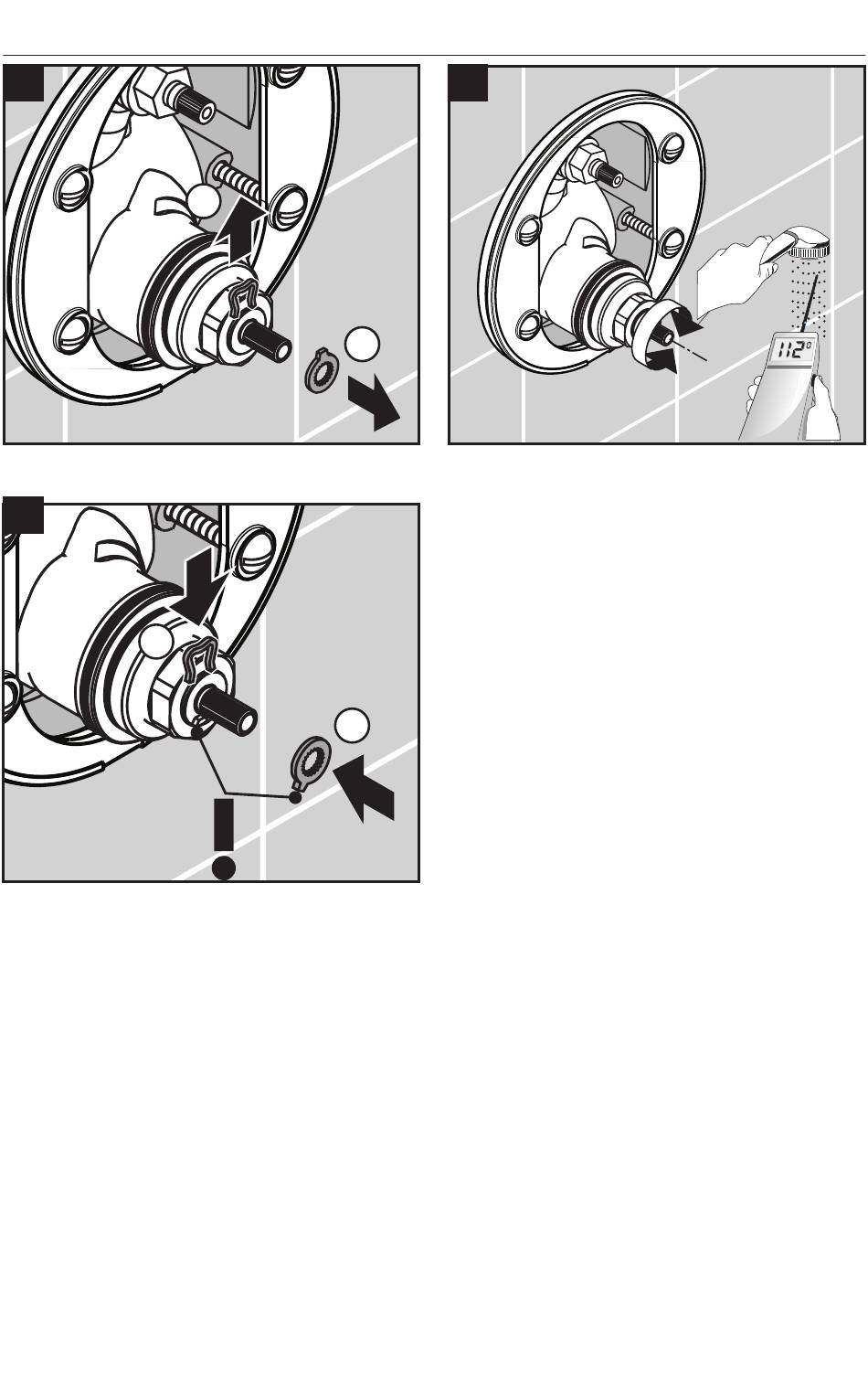 112°