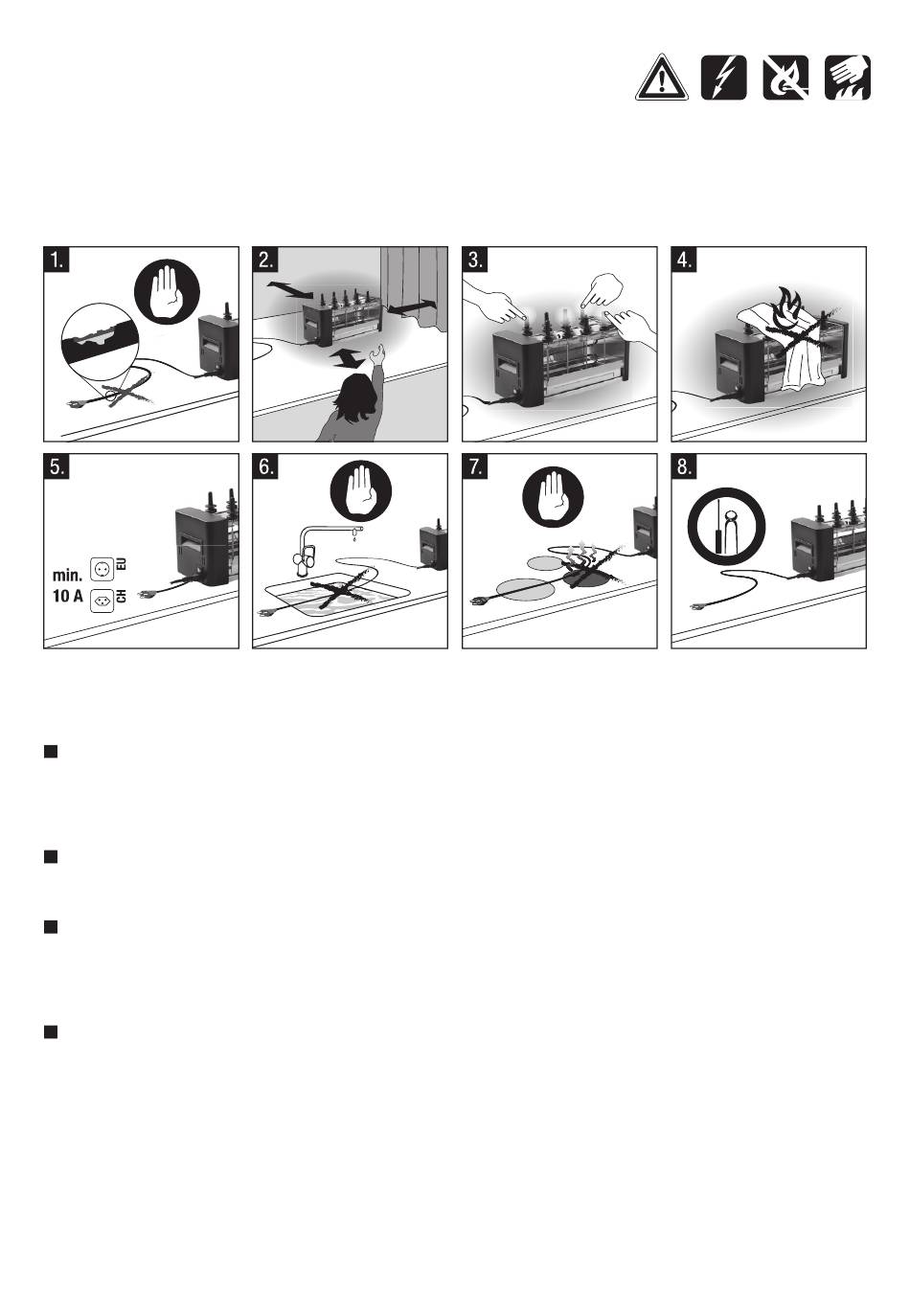 1.

2.

3.

4.

5.

min.
10 A

EU
CH

6.

7.

8.