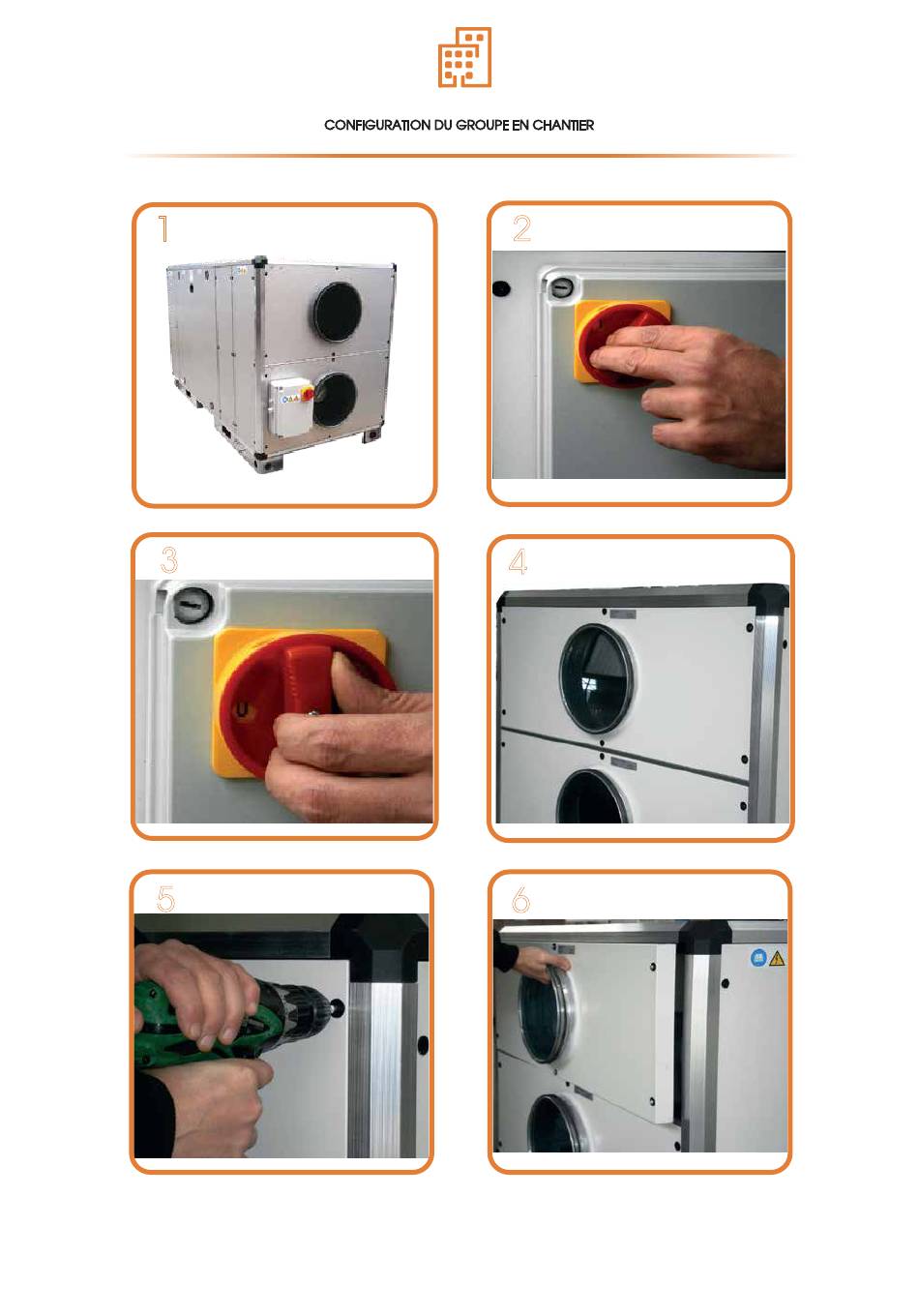 CONFIGURATION DU GROUPE EN CHANTIER

1

2

3

4

5

6