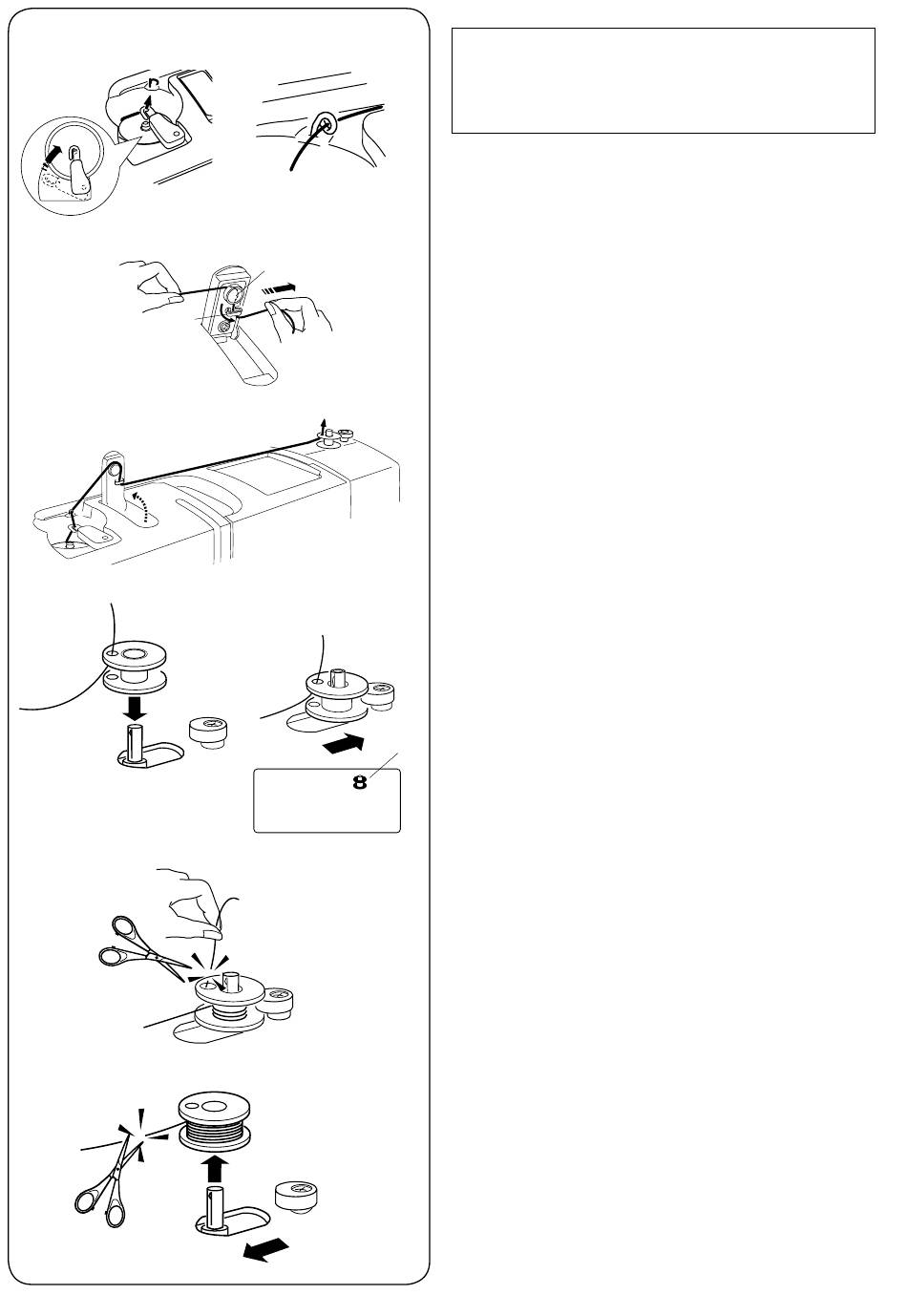 8