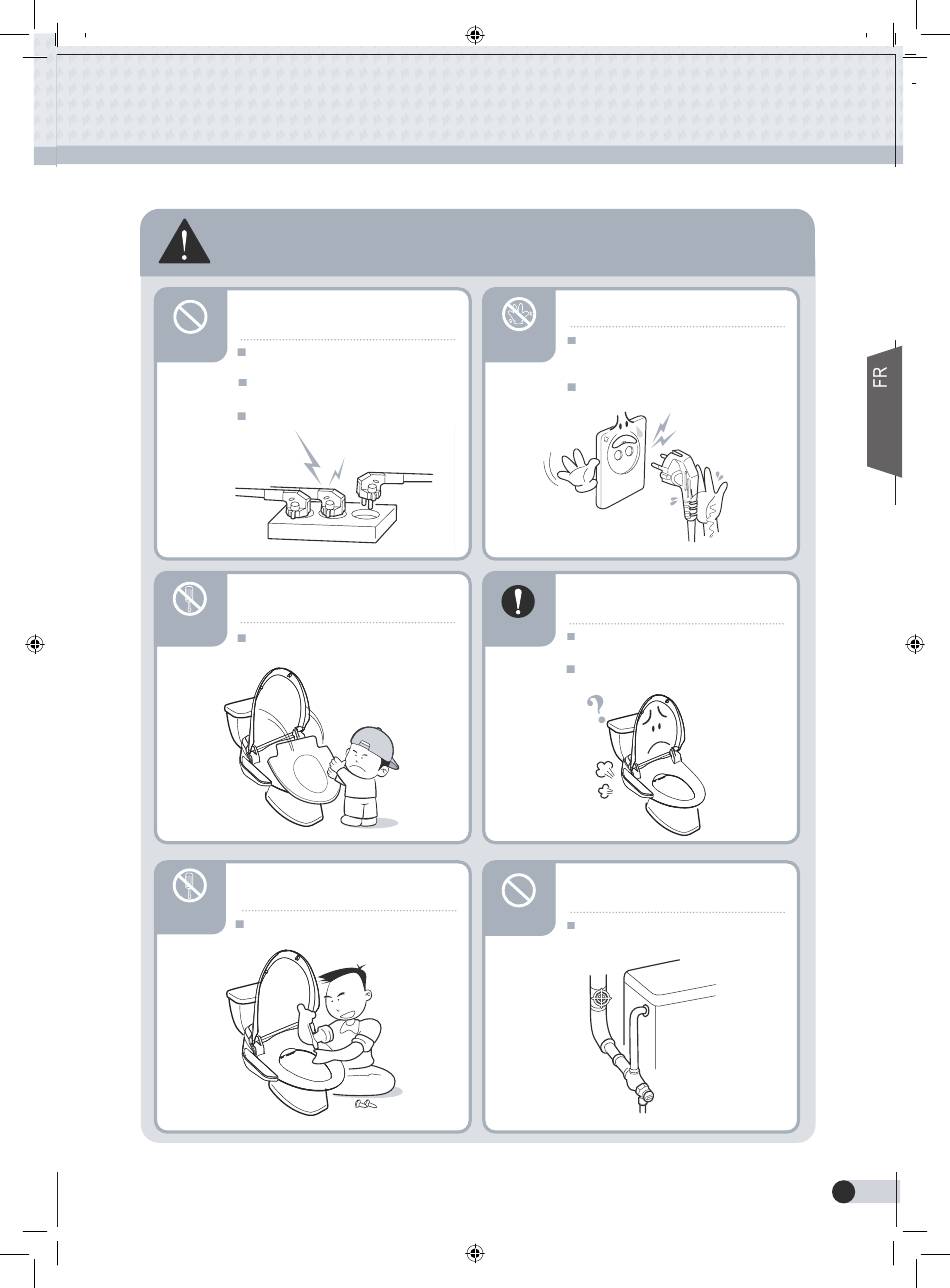 FR