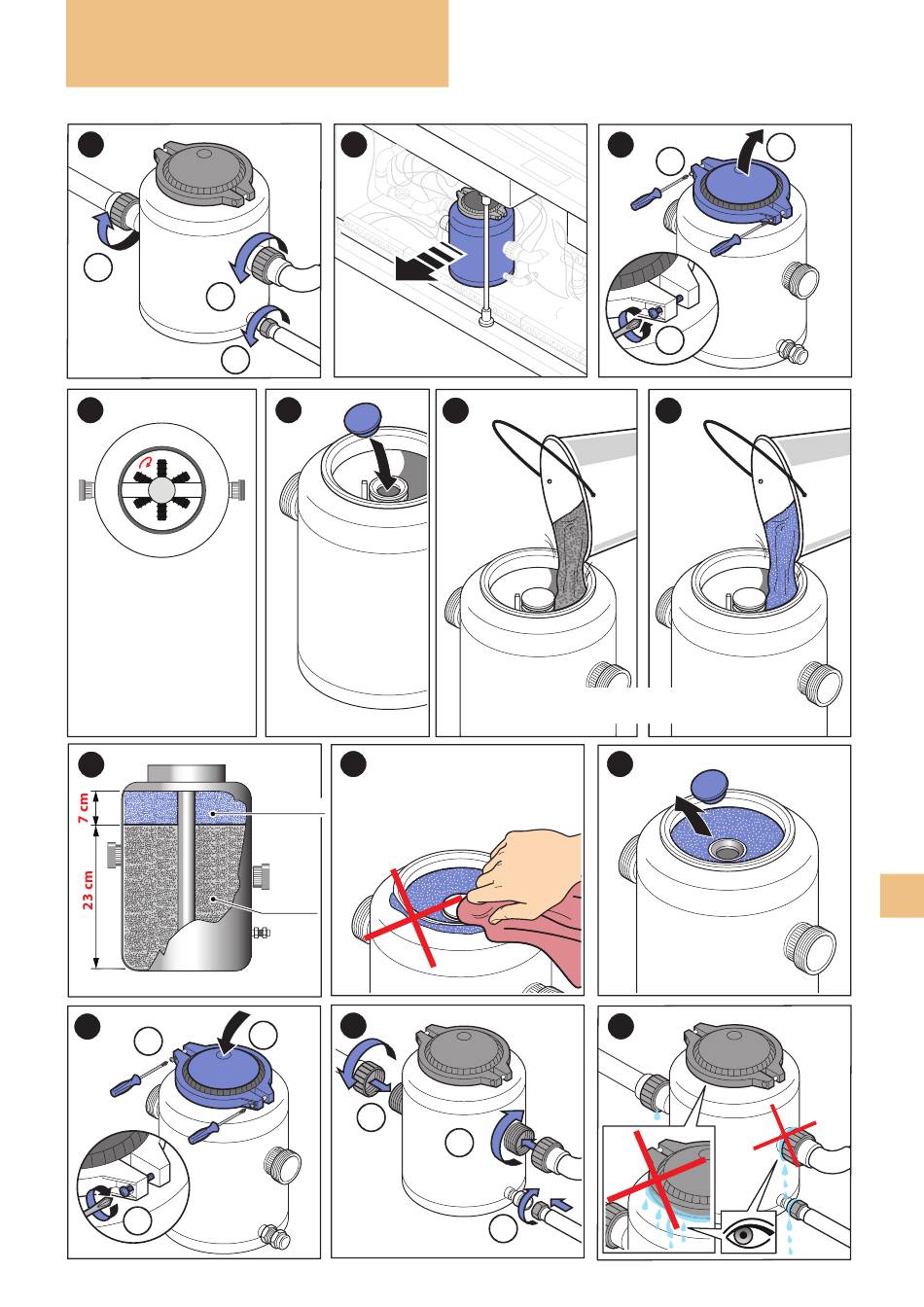 7 cm

23 cm