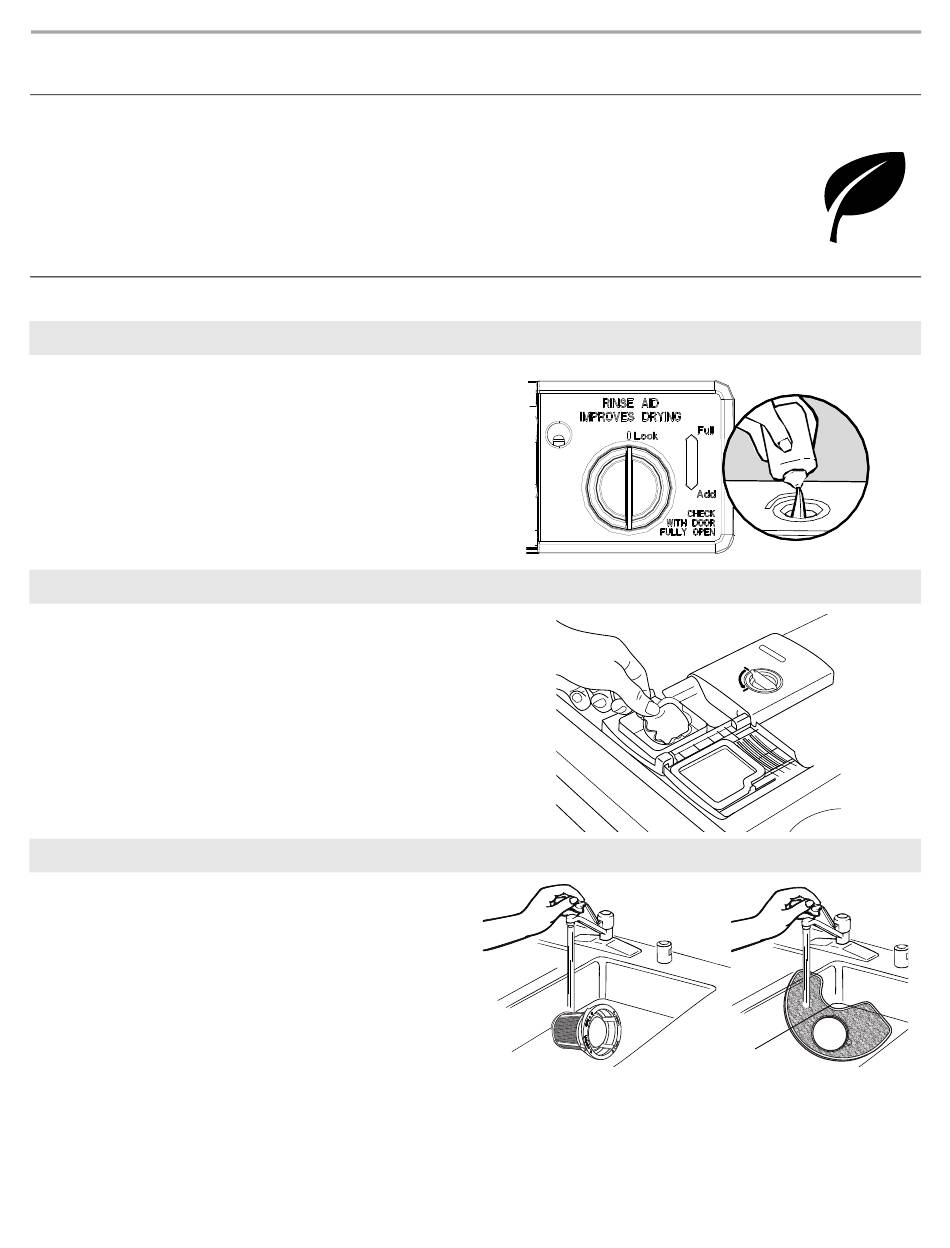 RINSE AID
IMPROVES DRYING
Lock
Full
Add
CHECK
WITH DOOR
FULLY OPEN