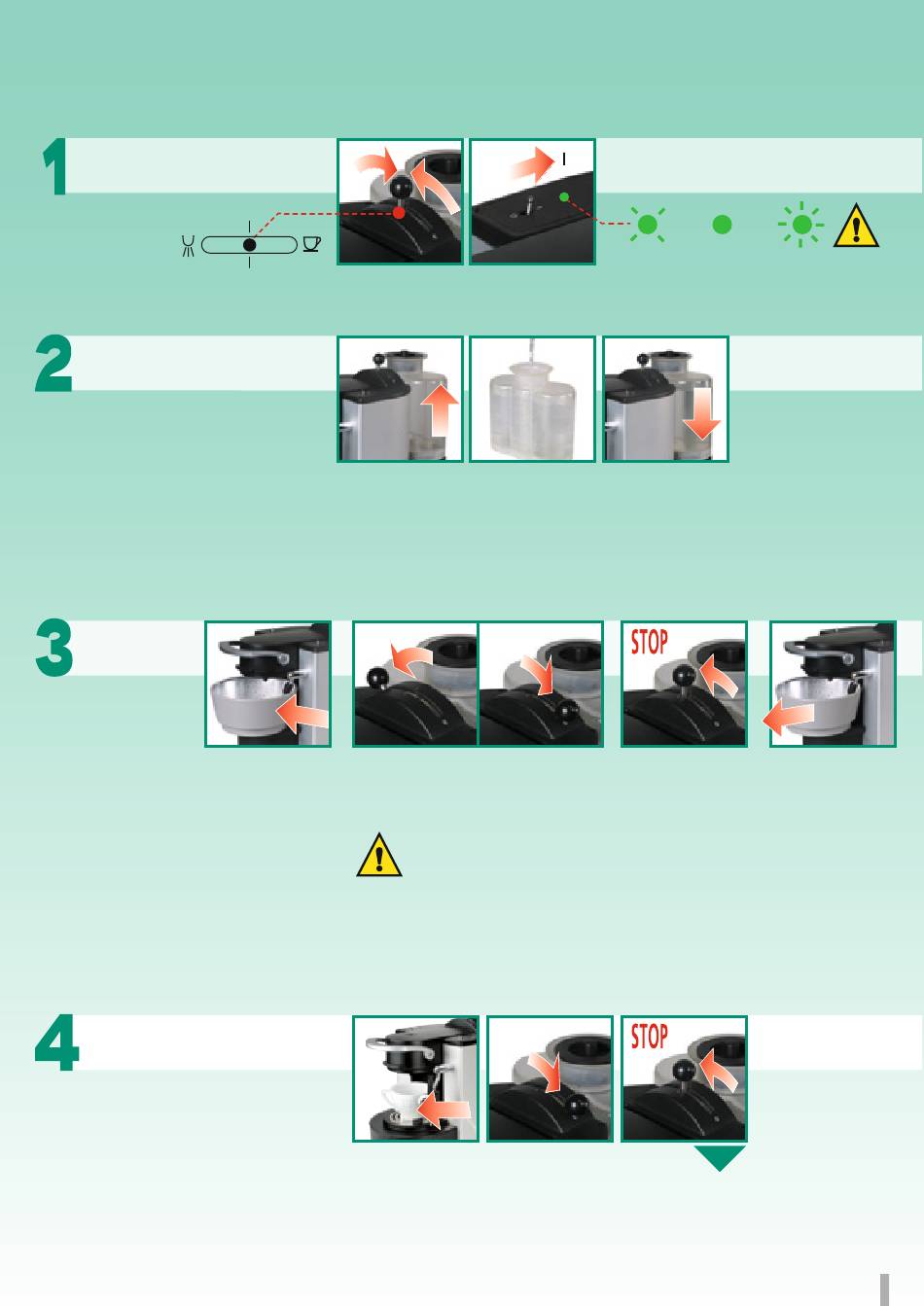 1

I

2

3

STOP

4

STOP