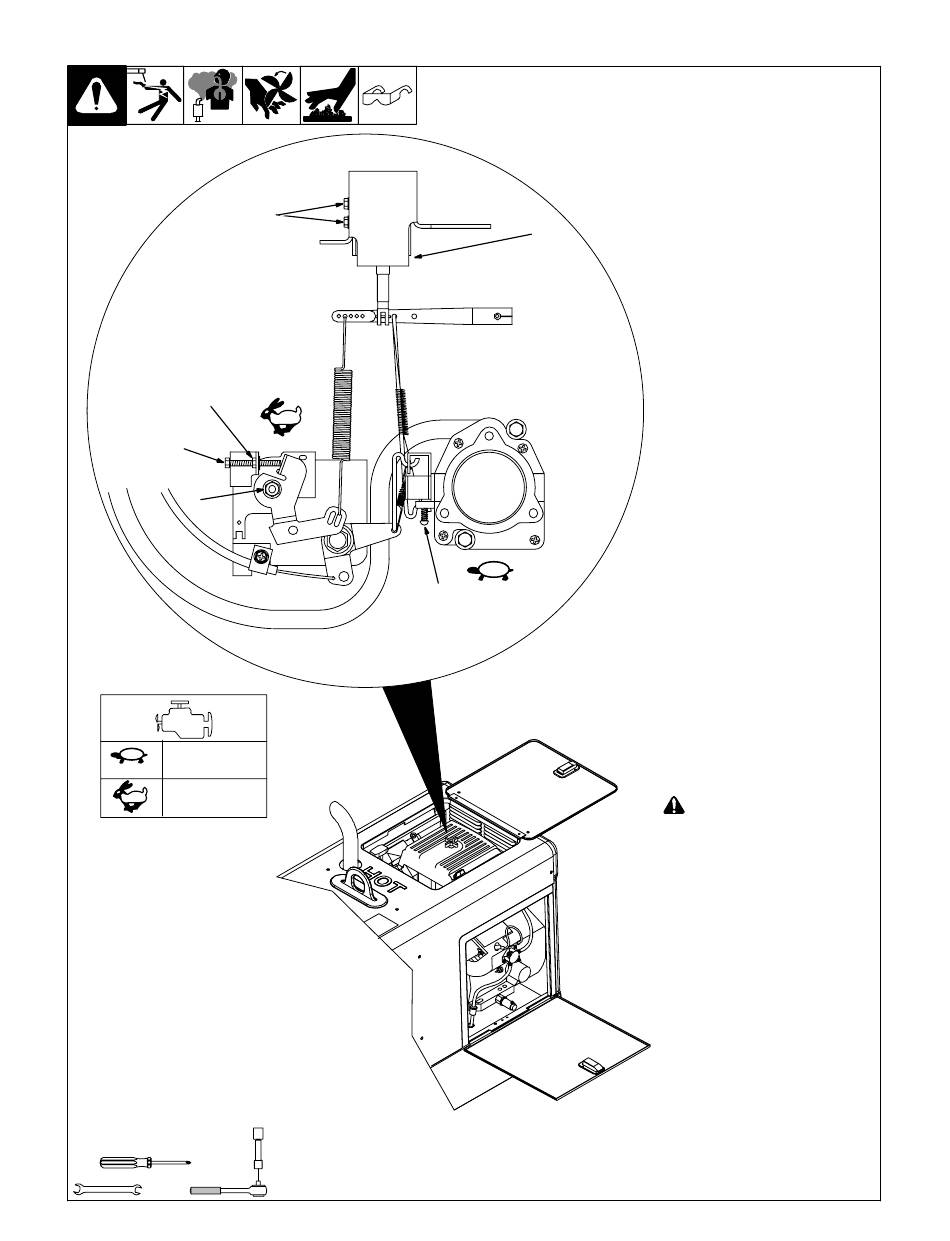 HOT