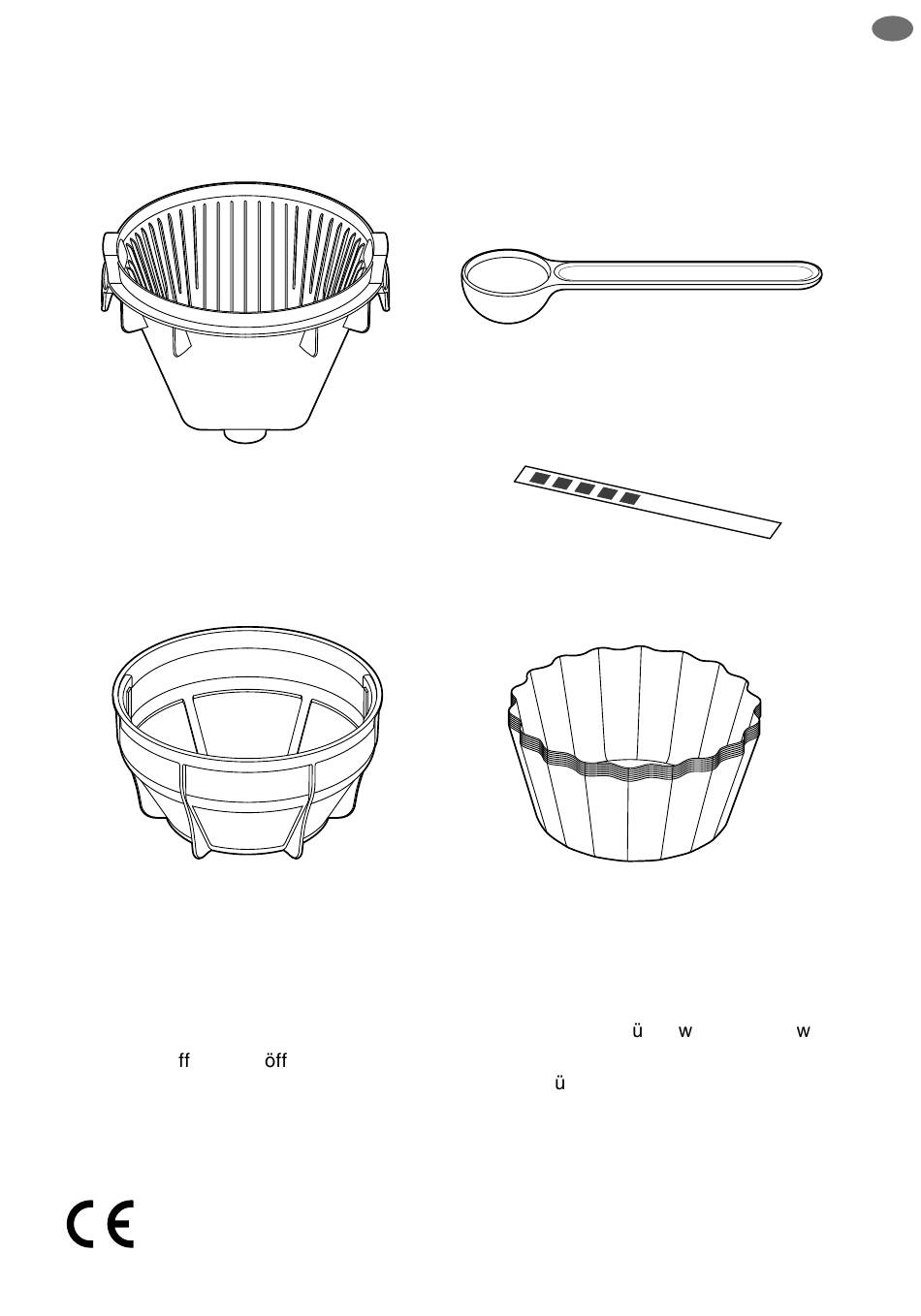 ü w w

ff öff

ü

CE