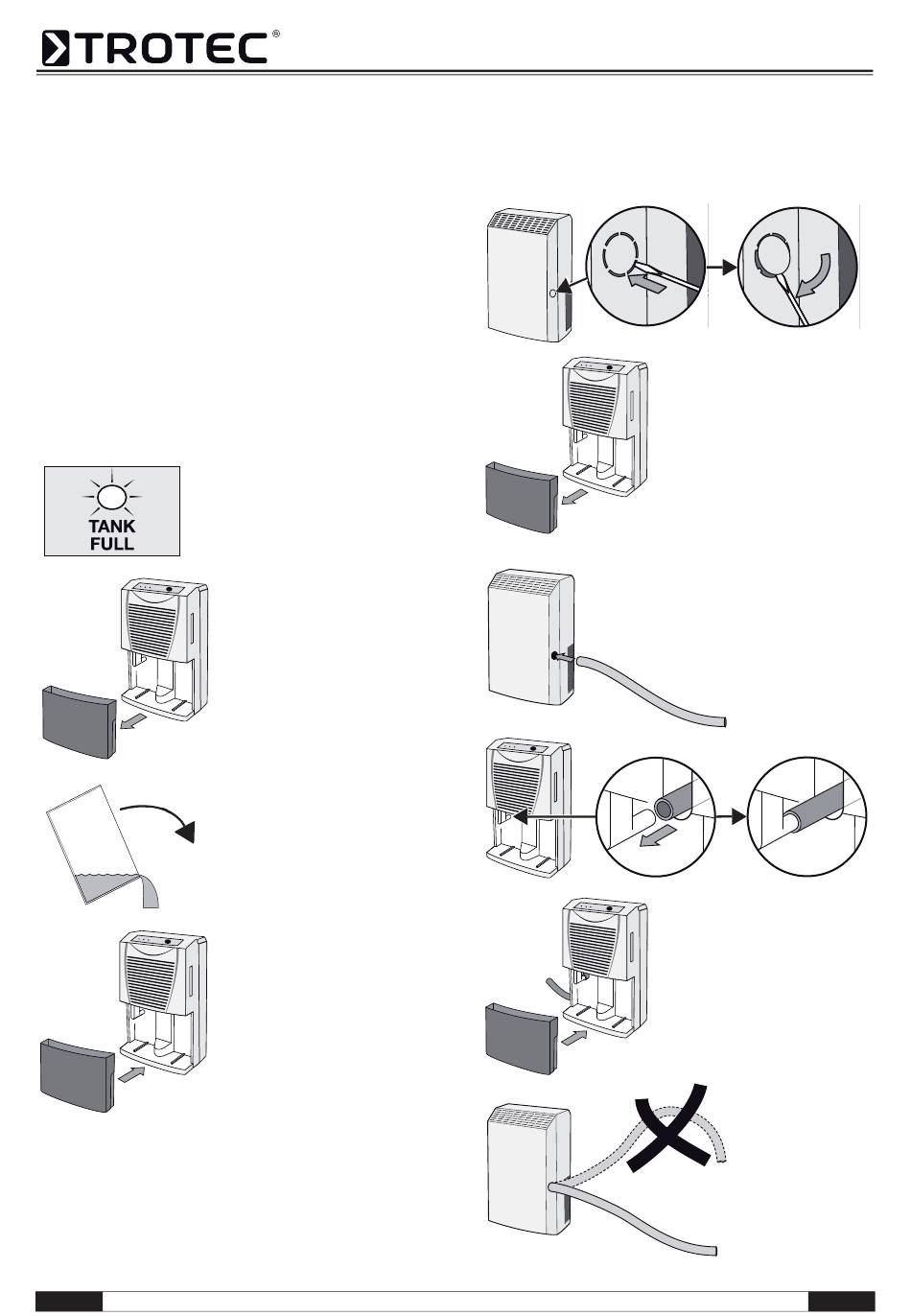 TROTEC®

TANK FULL