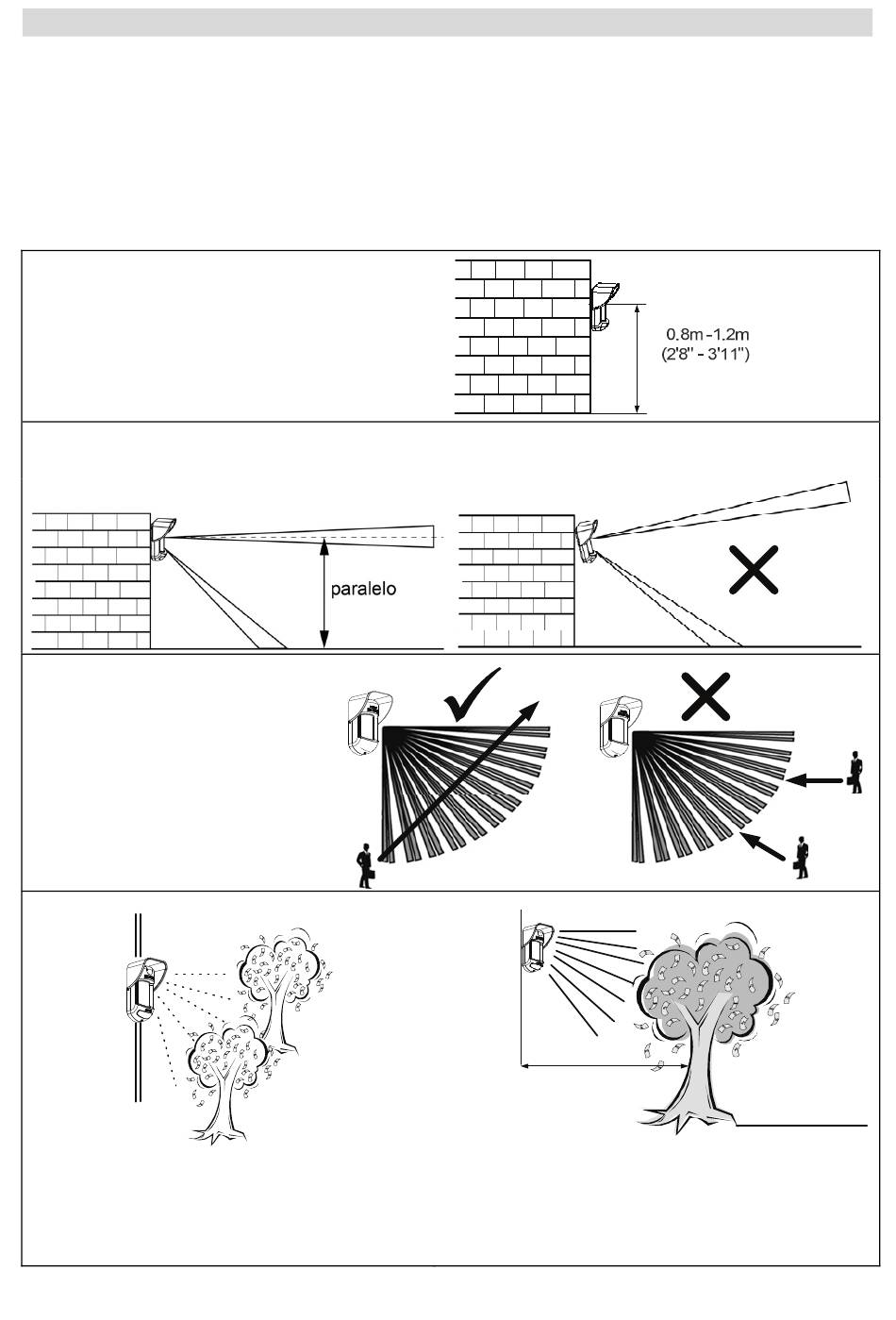 0.8m - 1.2m
(2'8" - 3'11")

paralelo