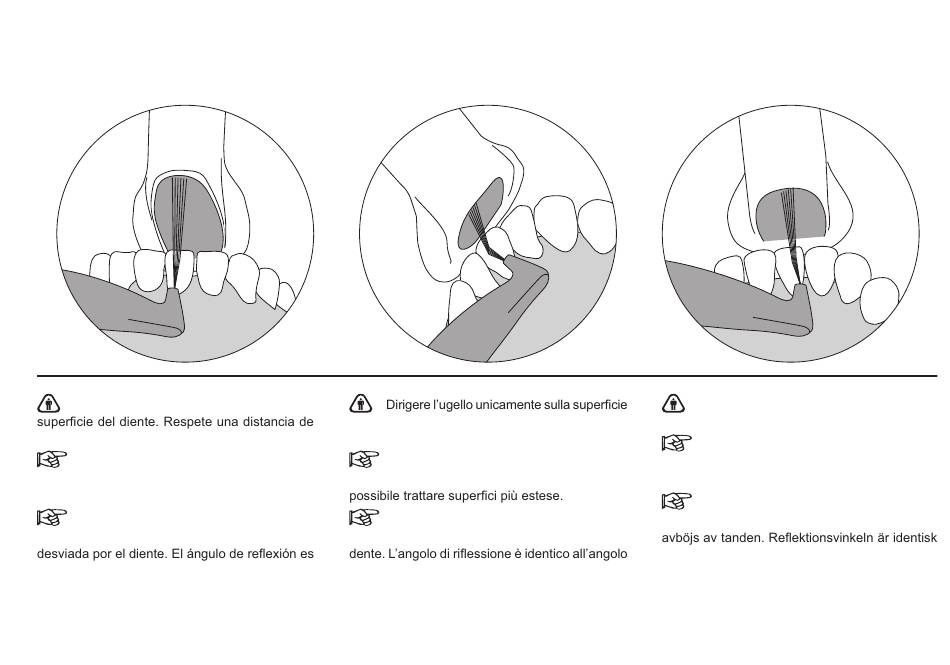 superficie del diente. Respete una distancia de

desviada por el diente. El ángulo de reflexión es

Dirigere l'ugello unicamente sulla superficie

possibile trattare superfici più estese.

dente. L'angolo di riflessione è identico all'angolo

avböjs av tanden. Reflektionsvinkeln är identisk