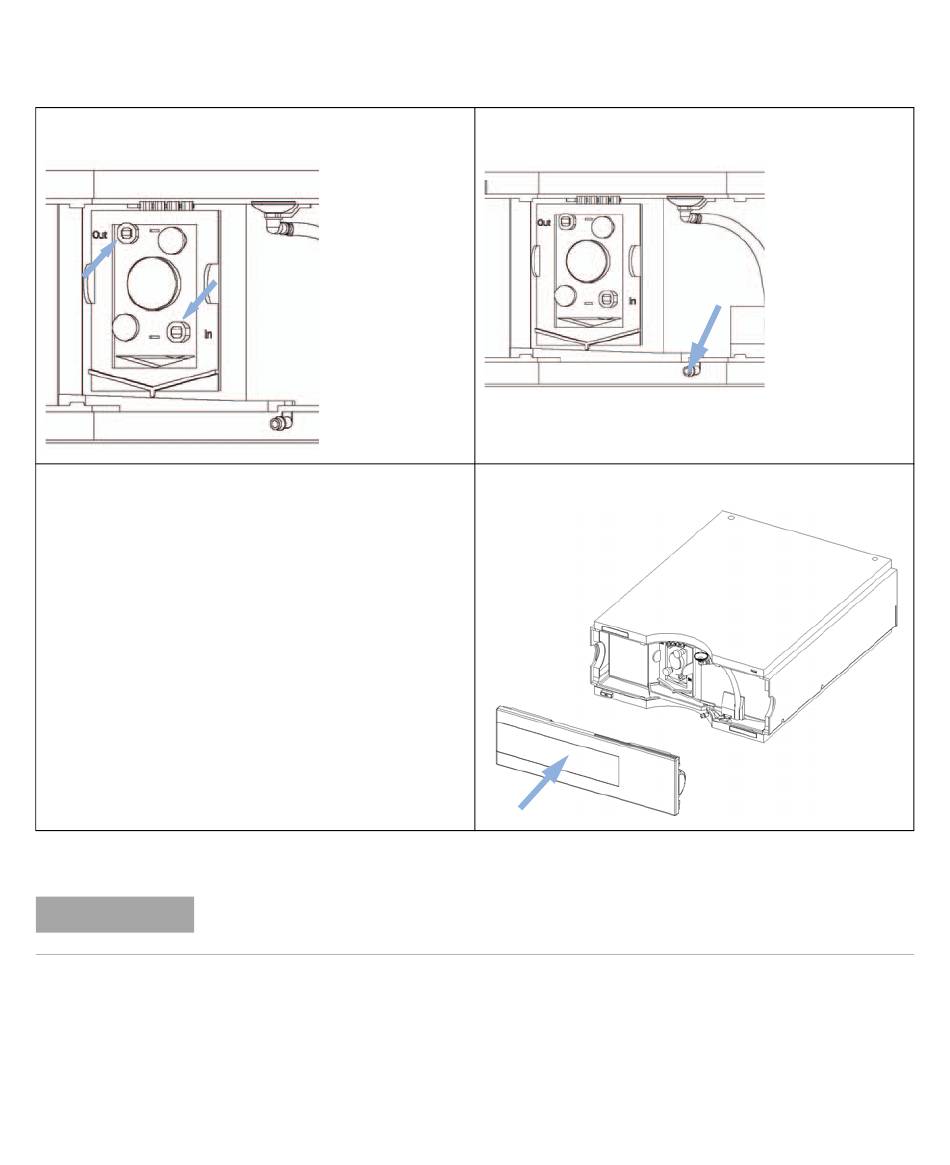 Out
In

Out
In