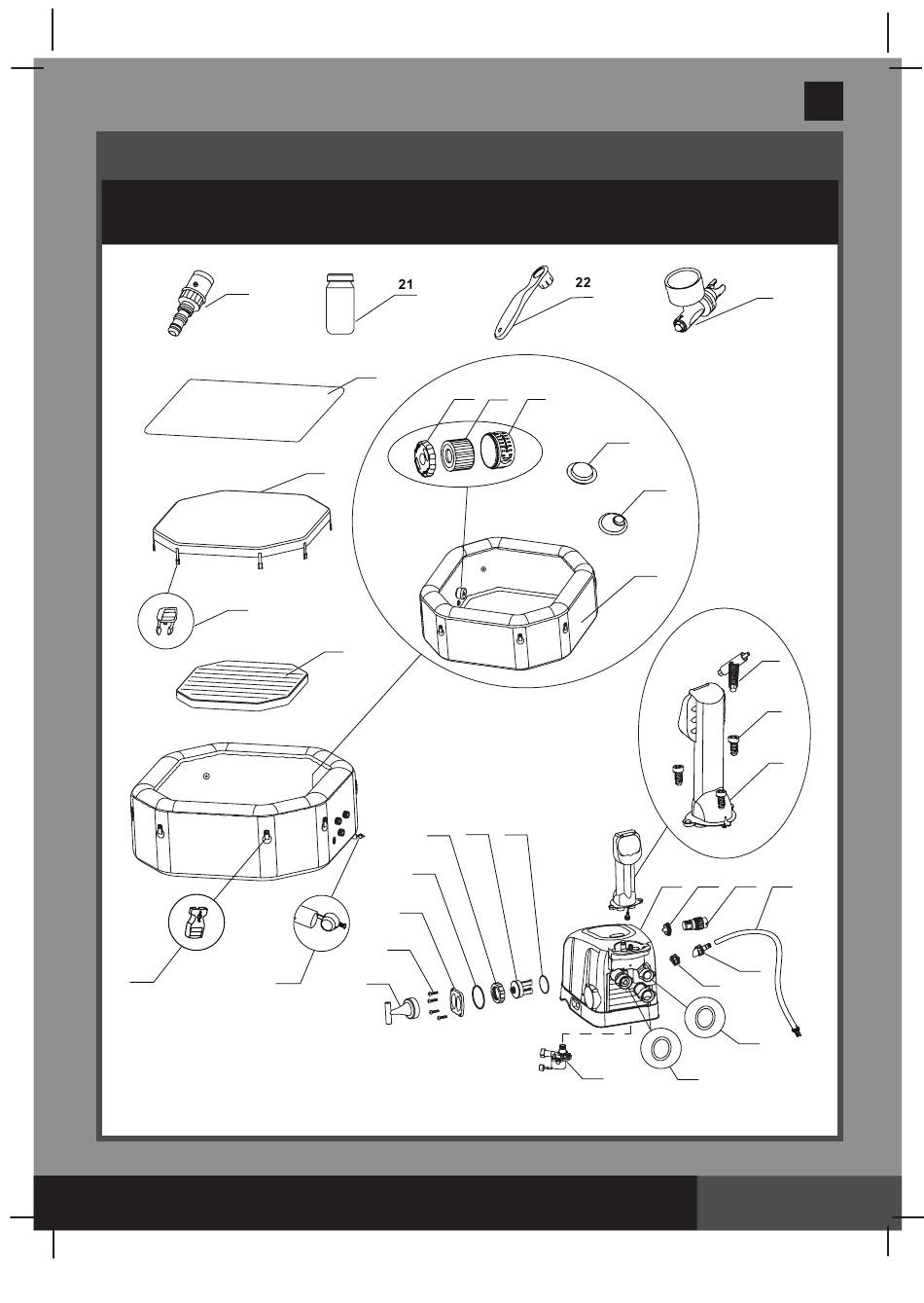 21

22