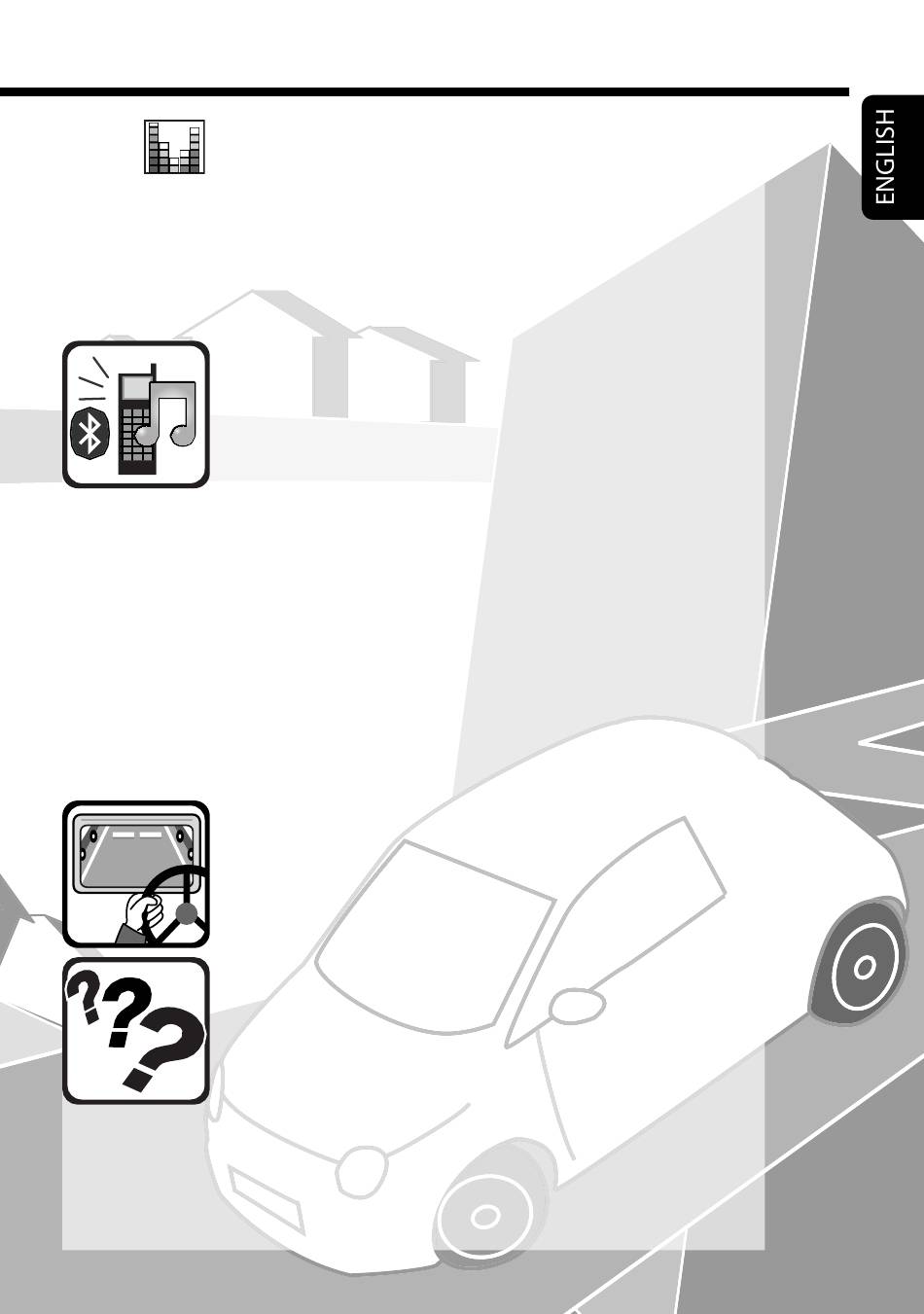 ENGLISH