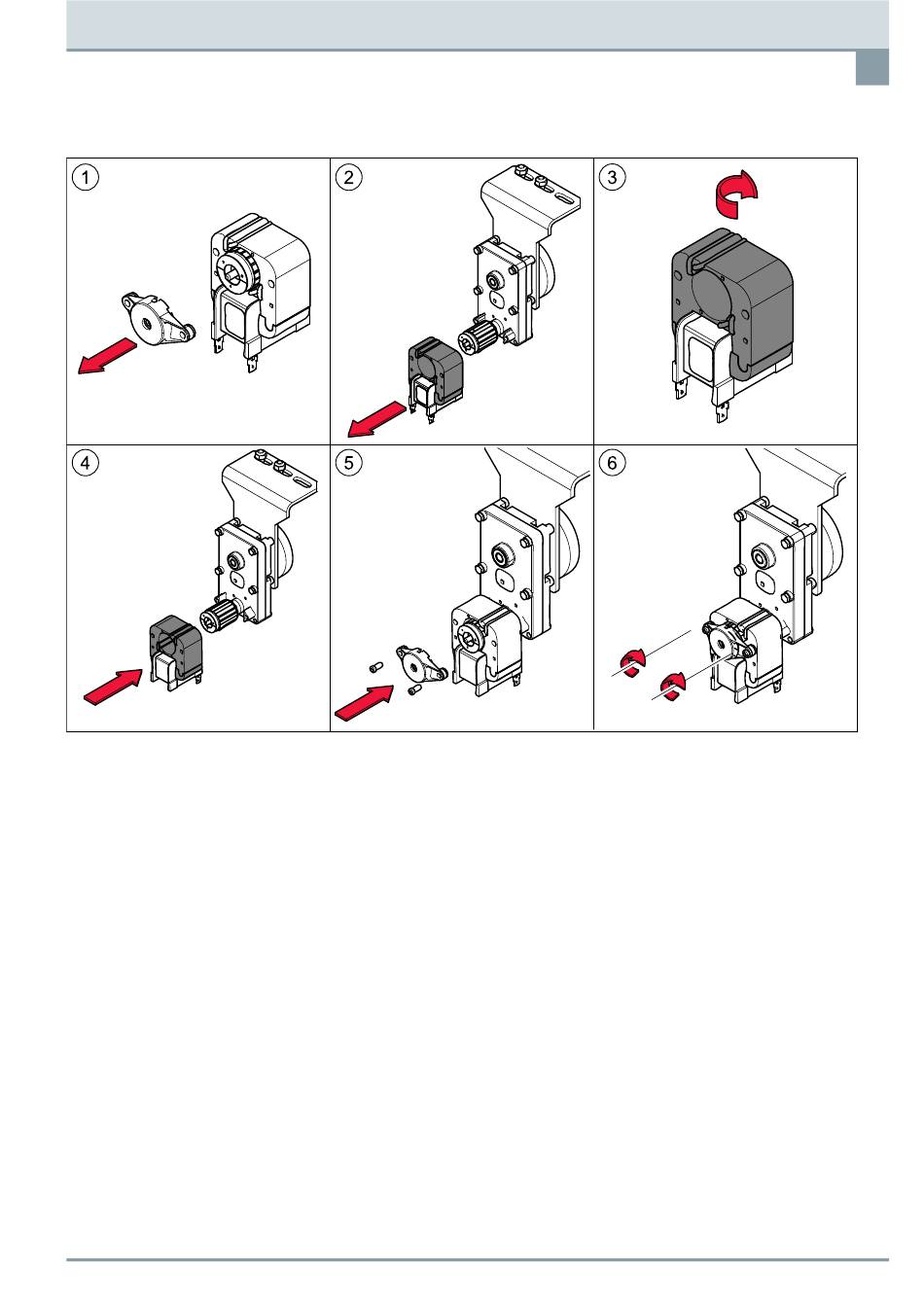 1

2

3

4

5

6